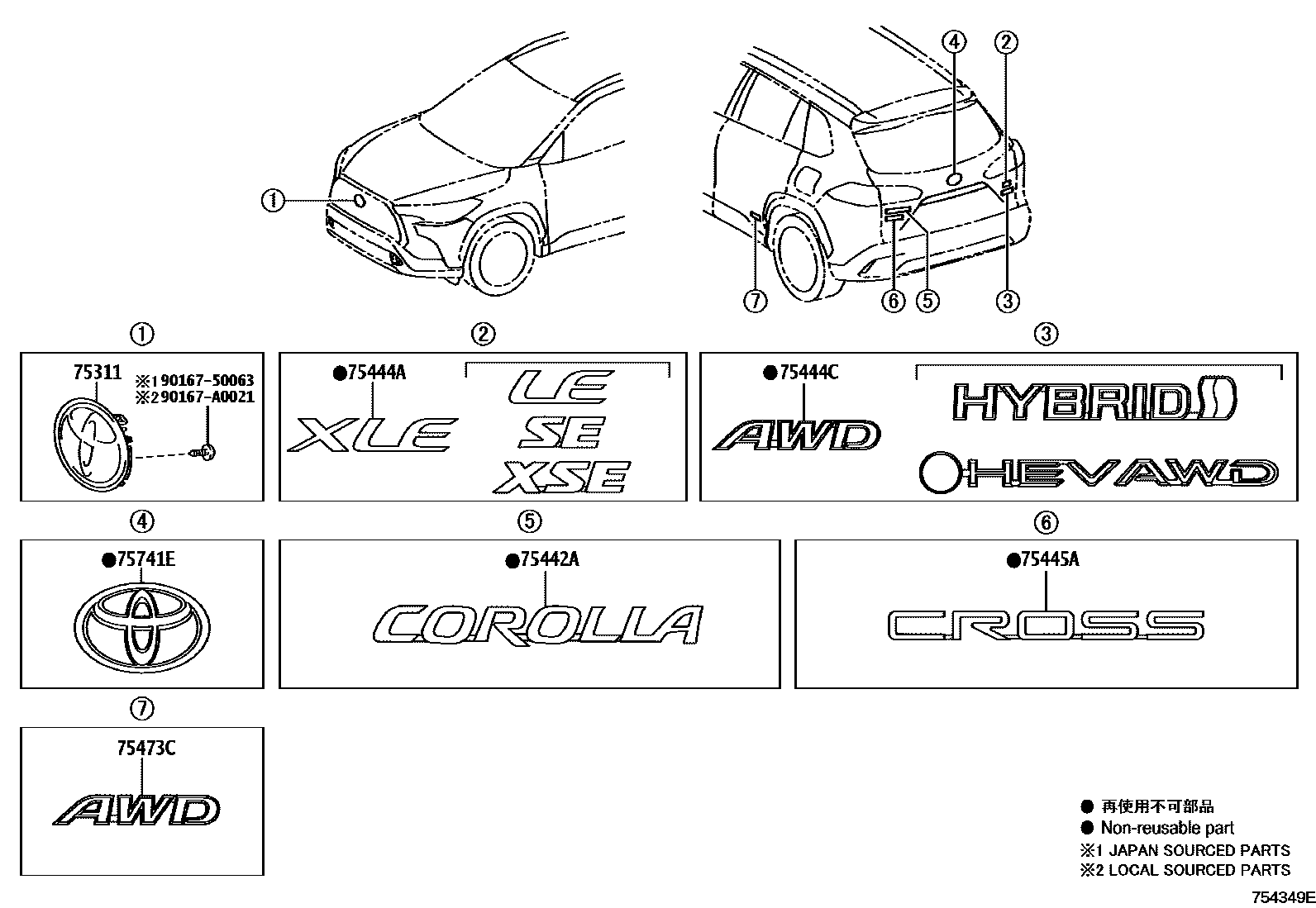 ①

④ ②

⑦ ⑥ ⑤ ③

①

75311
※1 90167-50063
※2 90167-A0021

②

●75444A
XLE
LE
SE
XSE

③

●75444C
AWD
HYBRID
HEV AWD

④

●75741E

⑤

●75442A
COROLLA

⑥

●75445A
CROSS

⑦

75473C
AWD

● 再使用不可部品
● Non-reusable part
※1 JAPAN SOURCED PARTS
※2 LOCAL SOURCED PARTS

754349E