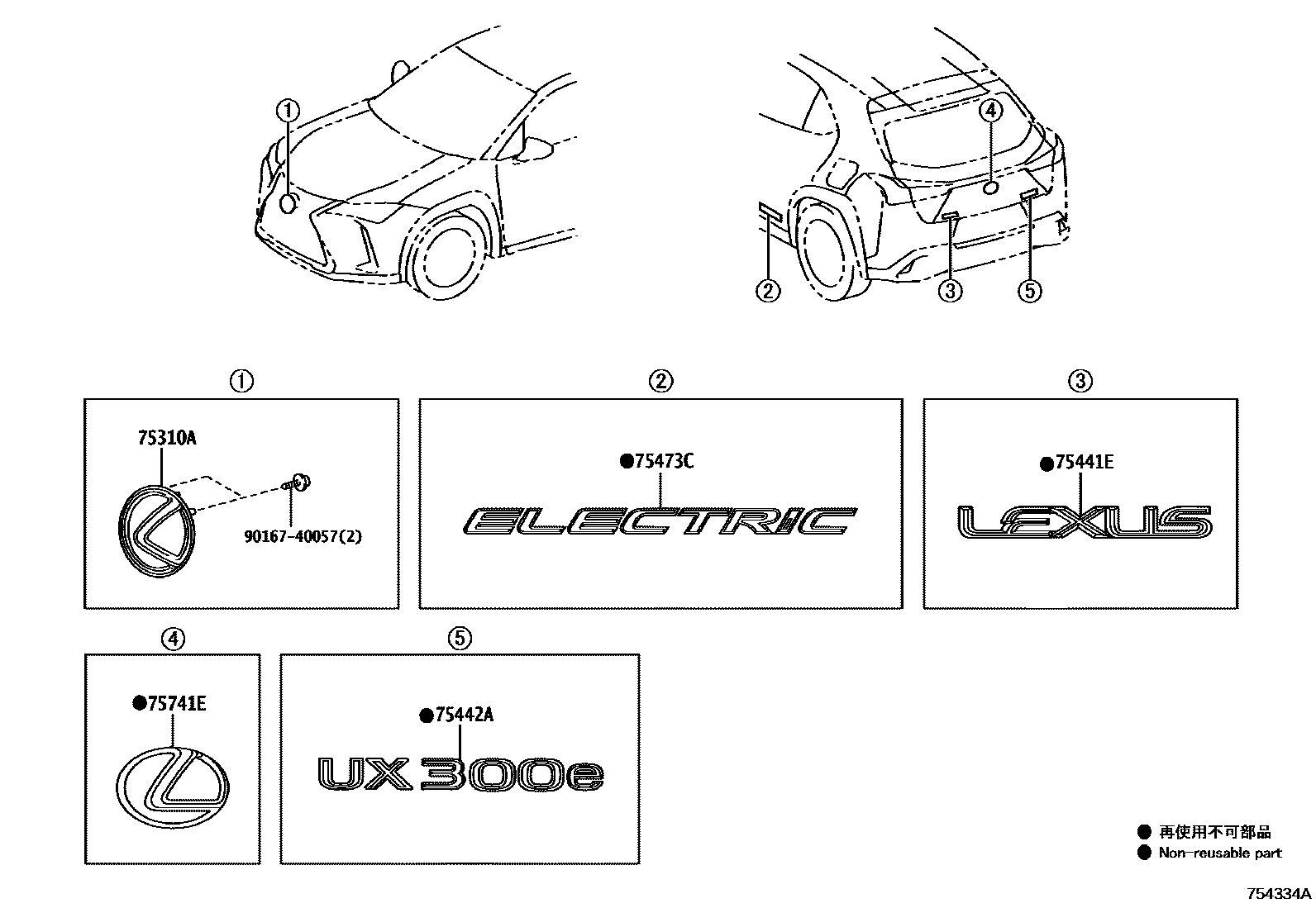 ①

④

②

③

⑤

①
75310A
90167-40057(2)

②
●75473C
ELECTRIC

③
●75441E
LEXUS

④
●75741E

⑤
●75442A
UX300e

● 再使用不可部品
● Non-reusable part

754334A