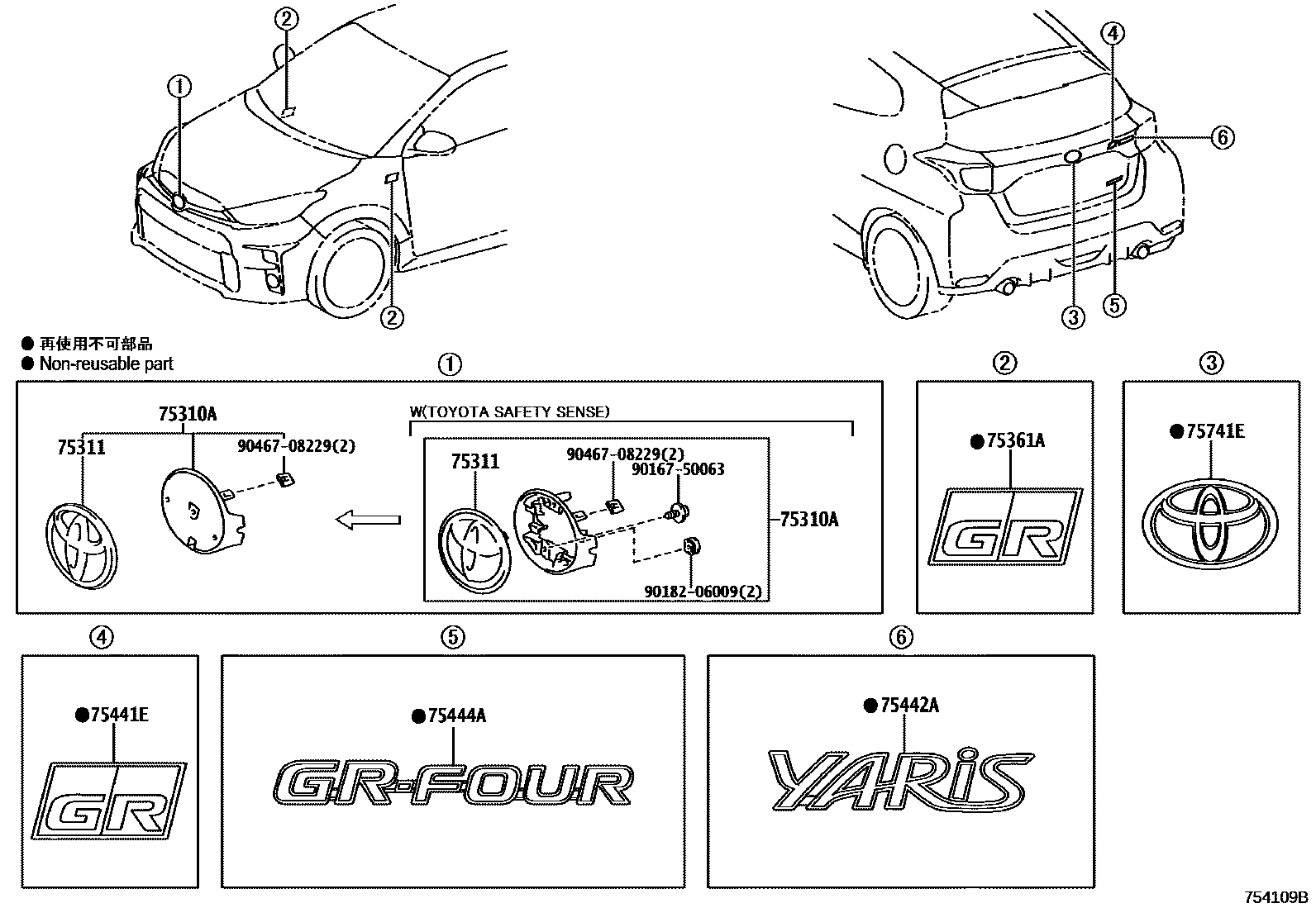 ②
①
②
④
⑥
③
⑤

● 再使用不可部品
● Non-reusable part

①
75310A
75311
90467-08229(2)
W(TOYOTA SAFETY SENSE)
75311
90467-08229(2)
90167-50063
75310A
90182-06009(2)

②
●75361A
GR

③
●75741E

④
●75441E
GR

⑤
●75444A
GR-FOUR

⑥
●75442A
YARiS

754109B