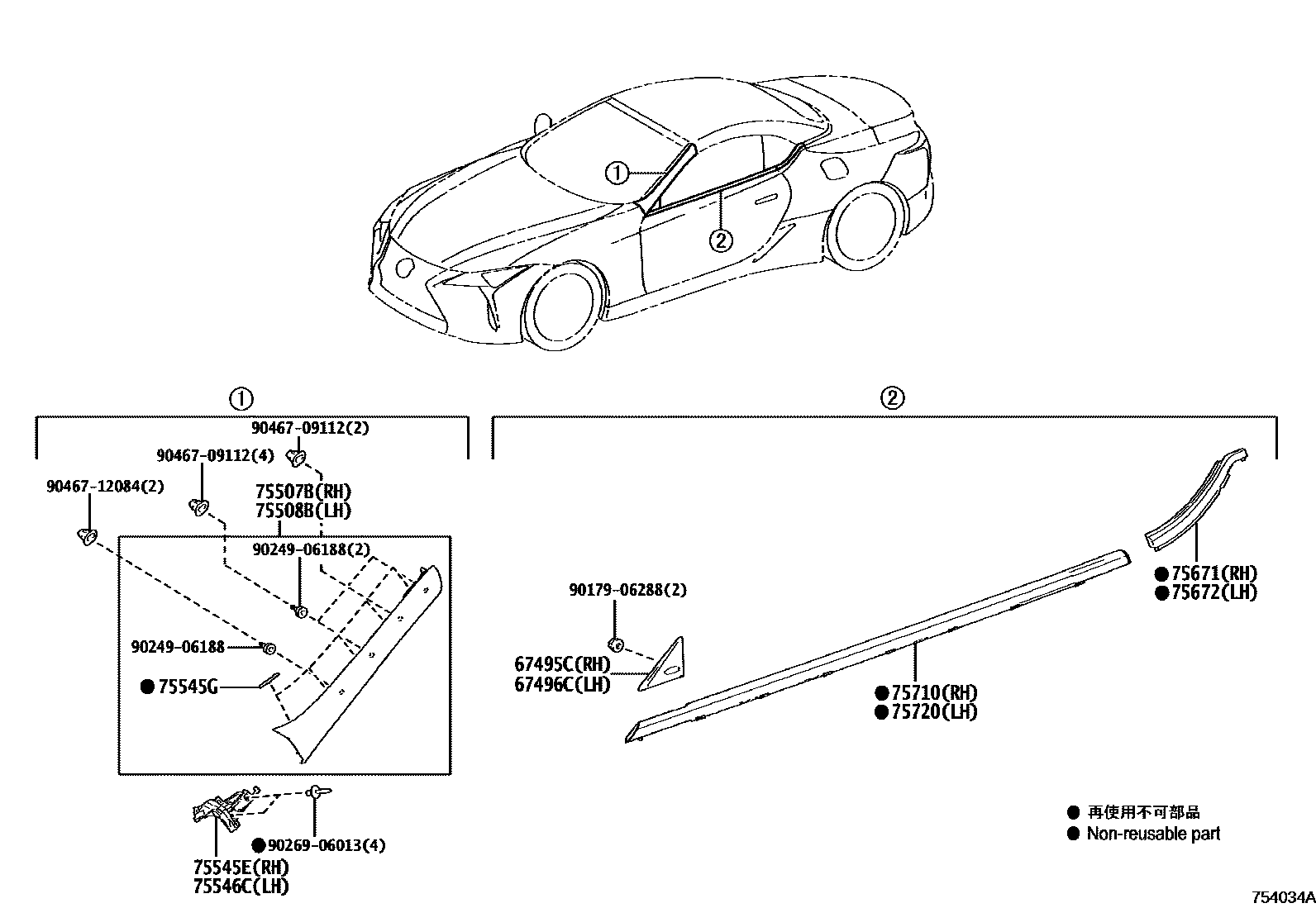 ①
②

①

90467-09112(2)
90467-09112(4)
90467-12084(2)
75507B(RH)
75508B(LH)
90249-06188(2)
90249-06188
● 75545G
● 90269-06013(4)
75545E(RH)
75546C(LH)

②

90179-06288(2)
67495C(RH)
67496C(LH)
● 75710(RH)
● 75720(LH)
● 75671(RH)
● 75672(LH)

● 再使用不可部品
● Non-reusable part

754034A