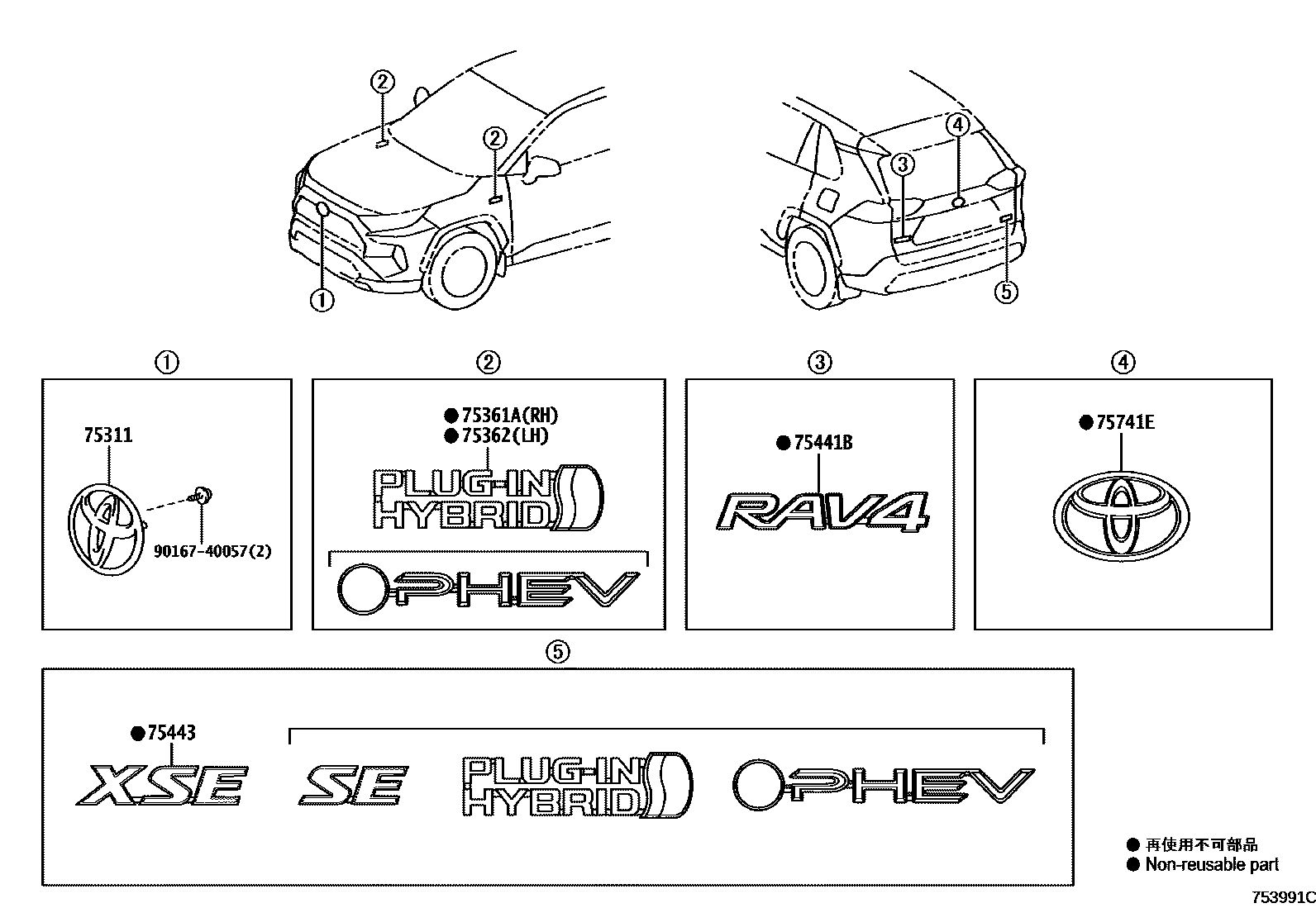 ②
②
①
④
③
⑤

①
75311
90167-40057(2)

②
● 75361A(RH)
● 75362(LH)
PLUG-IN HYBRID
PHEV

③
● 75441B
RAV4

④
● 75741E

⑤
● 75443
XSE
SE
PLUG-IN HYBRID
PHEV

● 再使用不可部品
● Non-reusable part

753991C