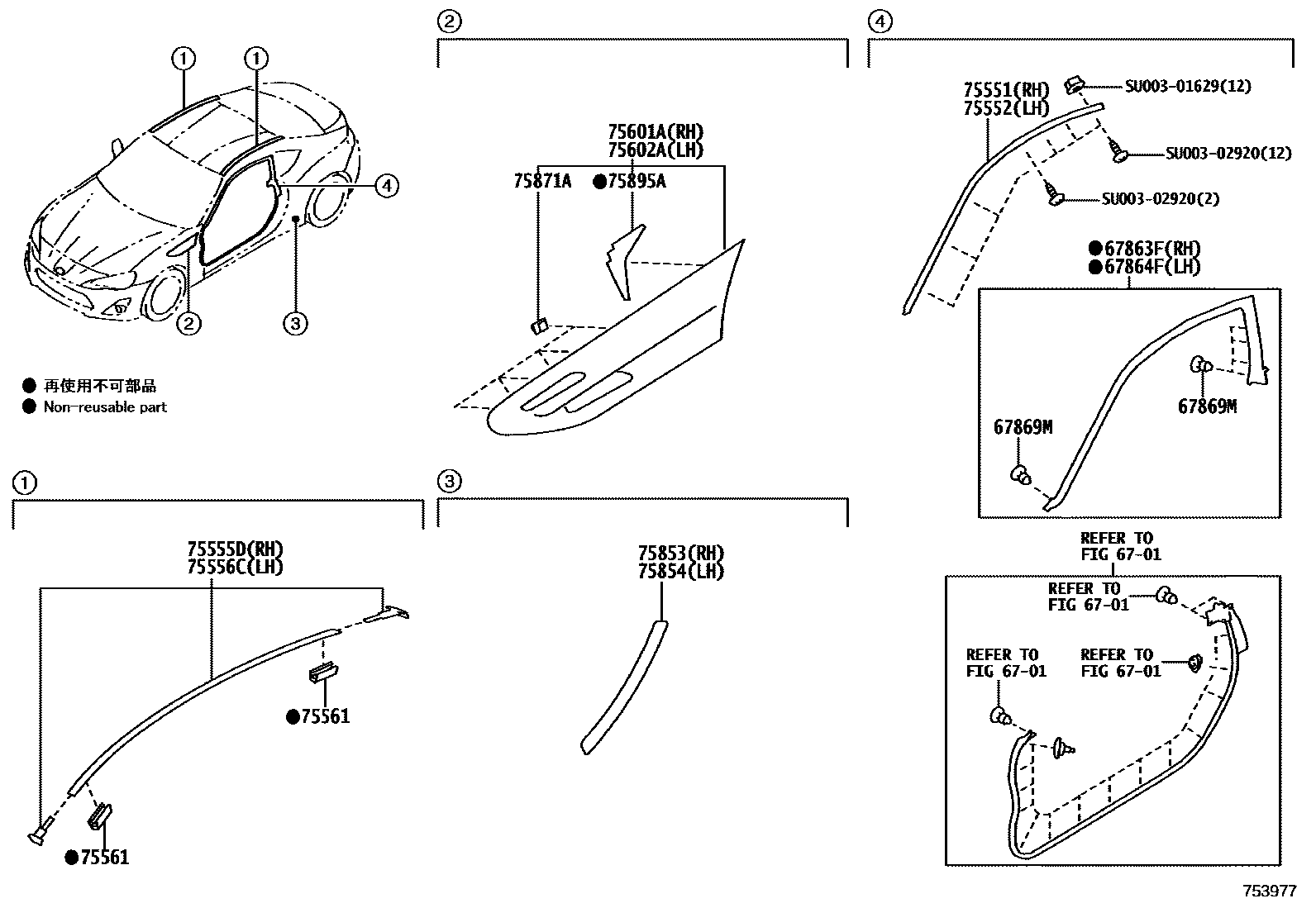 ①
①
④
②
③

● 再使用不可部品
● Non-reusable part

②

75601A(RH)
75602A(LH)
75871A
●75895A

④

75551(RH)
75552(LH)
SU003-01629(12)
SU003-02920(12)
SU003-02920(2)

●67863F(RH)
●67864F(LH)
67869M
67869M

REFER TO
FIG 67-01
REFER TO
FIG 67-01
REFER TO
FIG 67-01
REFER TO
FIG 67-01

①

75555D(RH)
75556C(LH)
●75561
●75561

③

75853(RH)
75854(LH)

753977