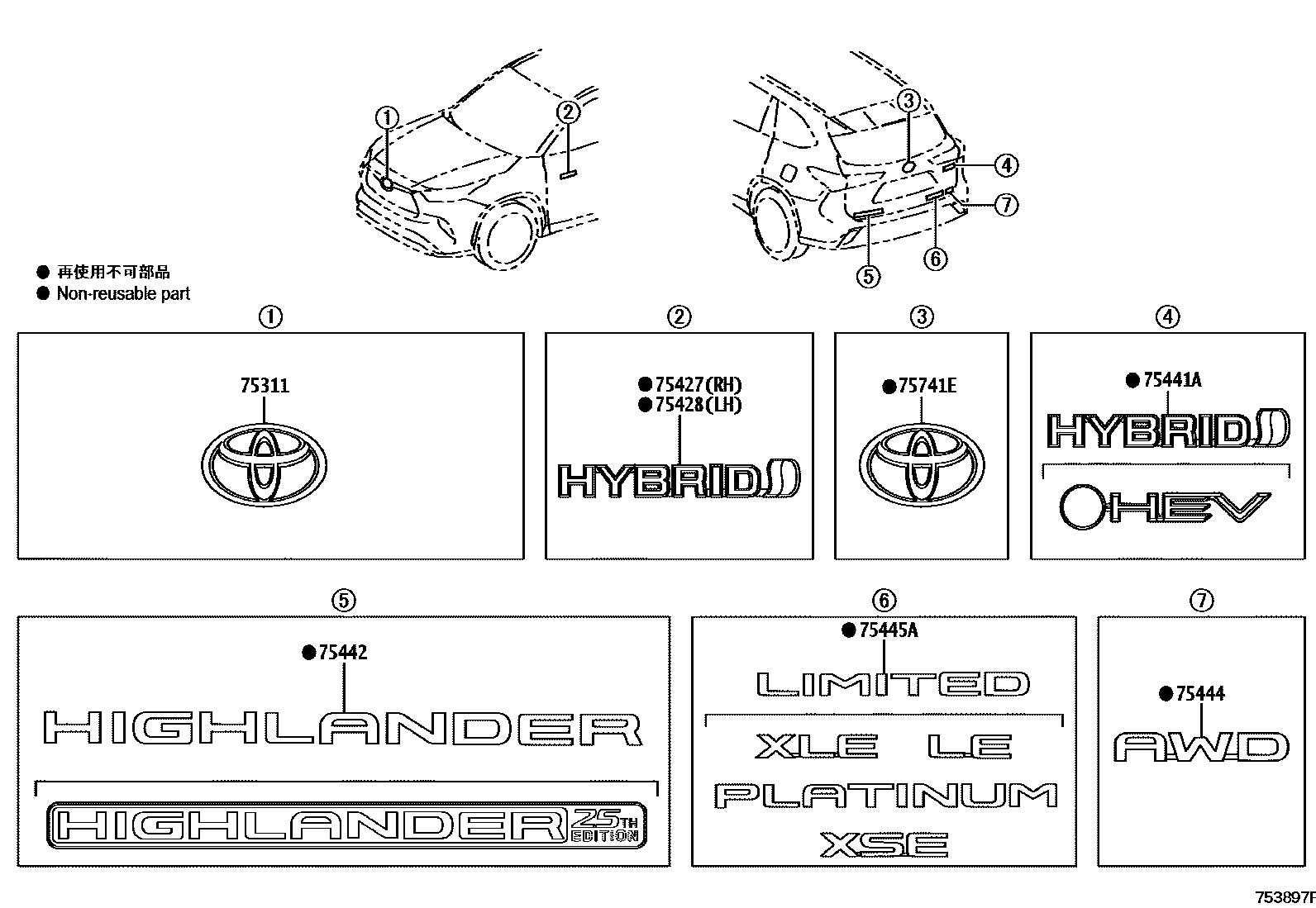 ①
②
③
④
⑦
⑤
⑥

● 再使用不可部品
● Non-reusable part

①
75311

②
●75427(RH)
●75428(LH)
HYBRID

③
●75741E

④
●75441A
HYBRID
HEV

⑤
●75442
HIGHLANDER
HIGHLANDER 25TH EDITION

⑥
●75445A
LIMITED
XLE LE
PLATINUM
XSE

⑦
●75444
AWD

753897F