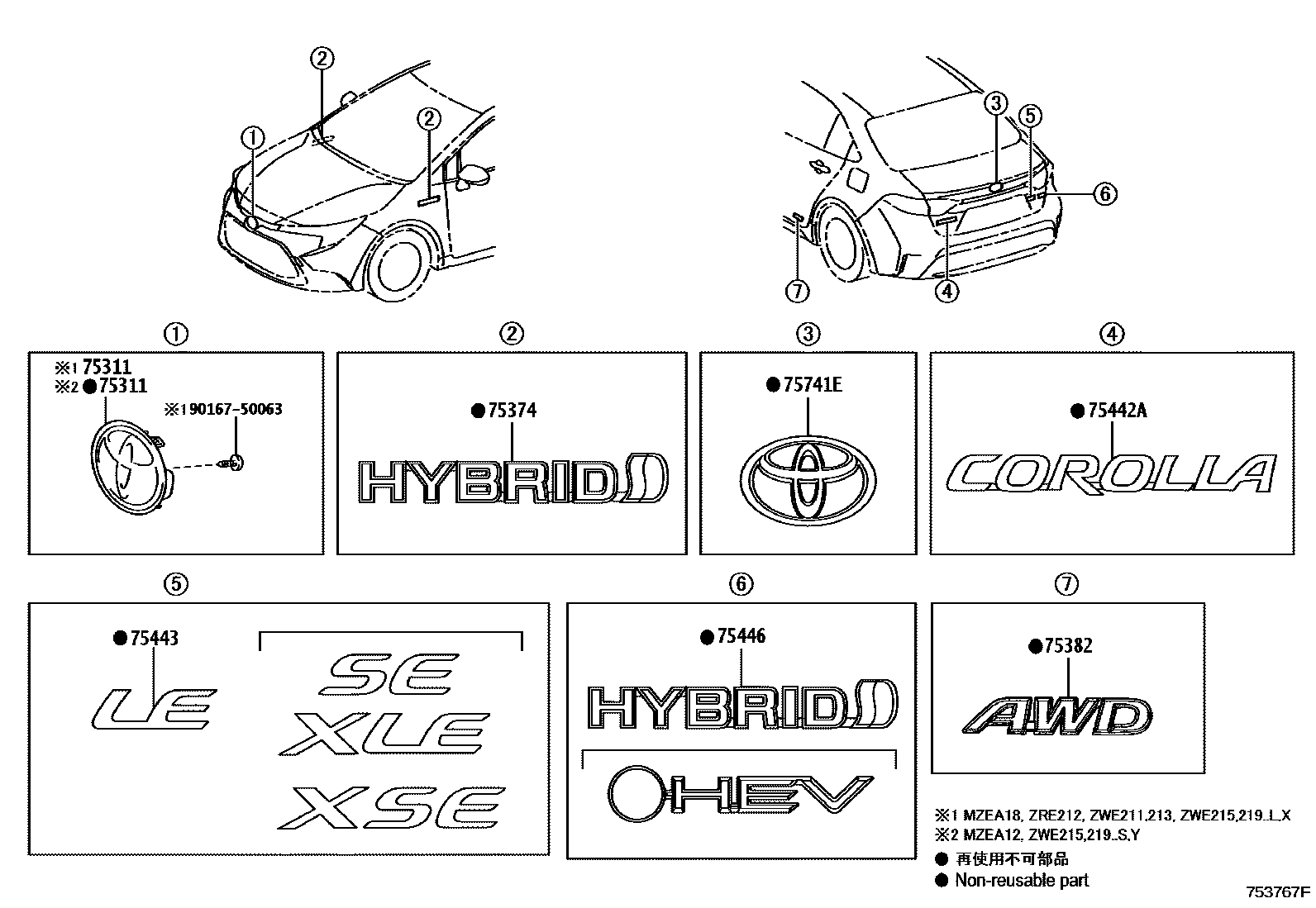 ②
①
②
③
⑤
⑥
⑦
④

①
※1 75311
※2 ●75311
※1 90167-50063

②
●75374
HYBRID

③
●75741E

④
●75442A
COROLLA

⑤
●75443
LE
SE
XLE
XSE

⑥
●75446
HYBRID
HEV

⑦
●75382
AWD

※1 MZEA18, ZRE212, ZWE211,213, ZWE215,219..L,X
※2 MZEA12, ZWE215,219..S,Y
● 再使用不可部品
● Non-reusable part

753767F