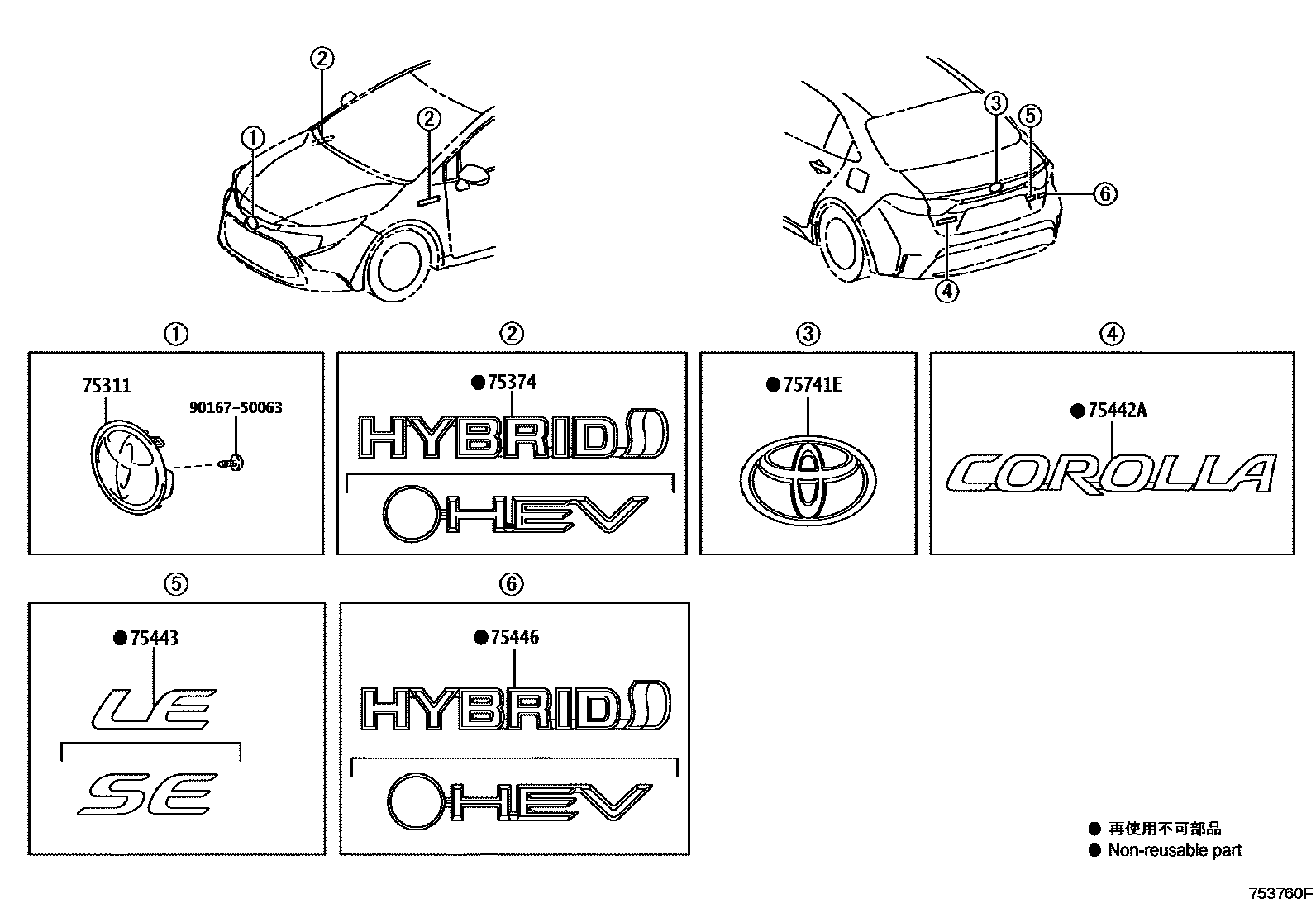 ②
①
②
③
⑤
⑥
④

①
75311
90167-50063

②
●75374
HYBRID
HEV

③
●75741E

④
●75442A
COROLLA

⑤
●75443
LE
SE

⑥
●75446
HYBRID
HEV

● 再使用不可部品
● Non-reusable part

753760F