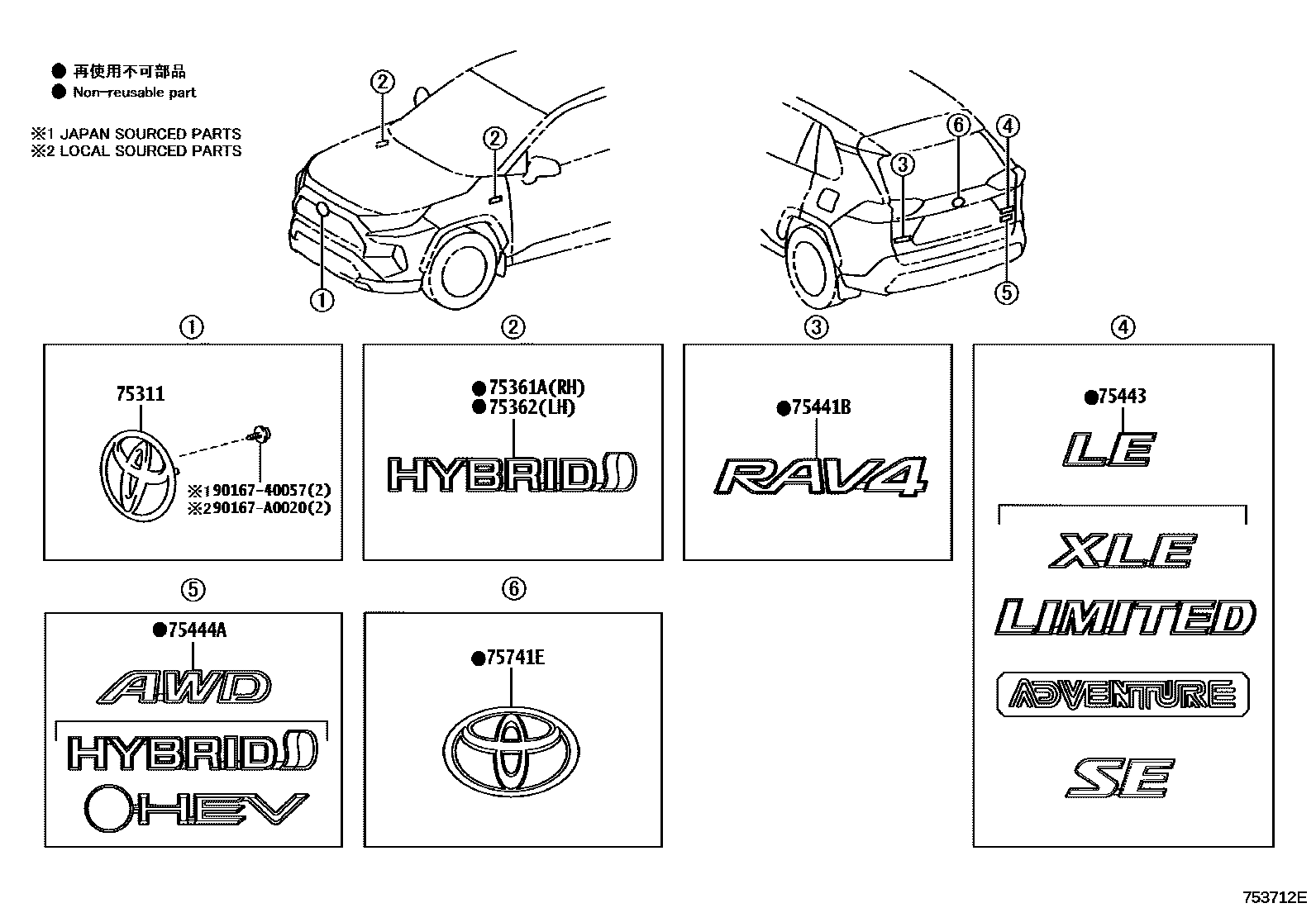 ● 再使用不可部品
● Non-reusable part

※1 JAPAN SOURCED PARTS
※2 LOCAL SOURCED PARTS

②
②
①
⑥
④
③
⑤

①
75311
※1 90167-40057(2)
※2 90167-A0020(2)

②
●75361A(RH)
●75362(LH)
HYBRID

③
●75441B
RAV4

④
●75443
LE
XLE
LIMITED
ADVENTURE
SE

⑤
●75444A
AWD
HYBRID
HEV

⑥
●75741E

753712E