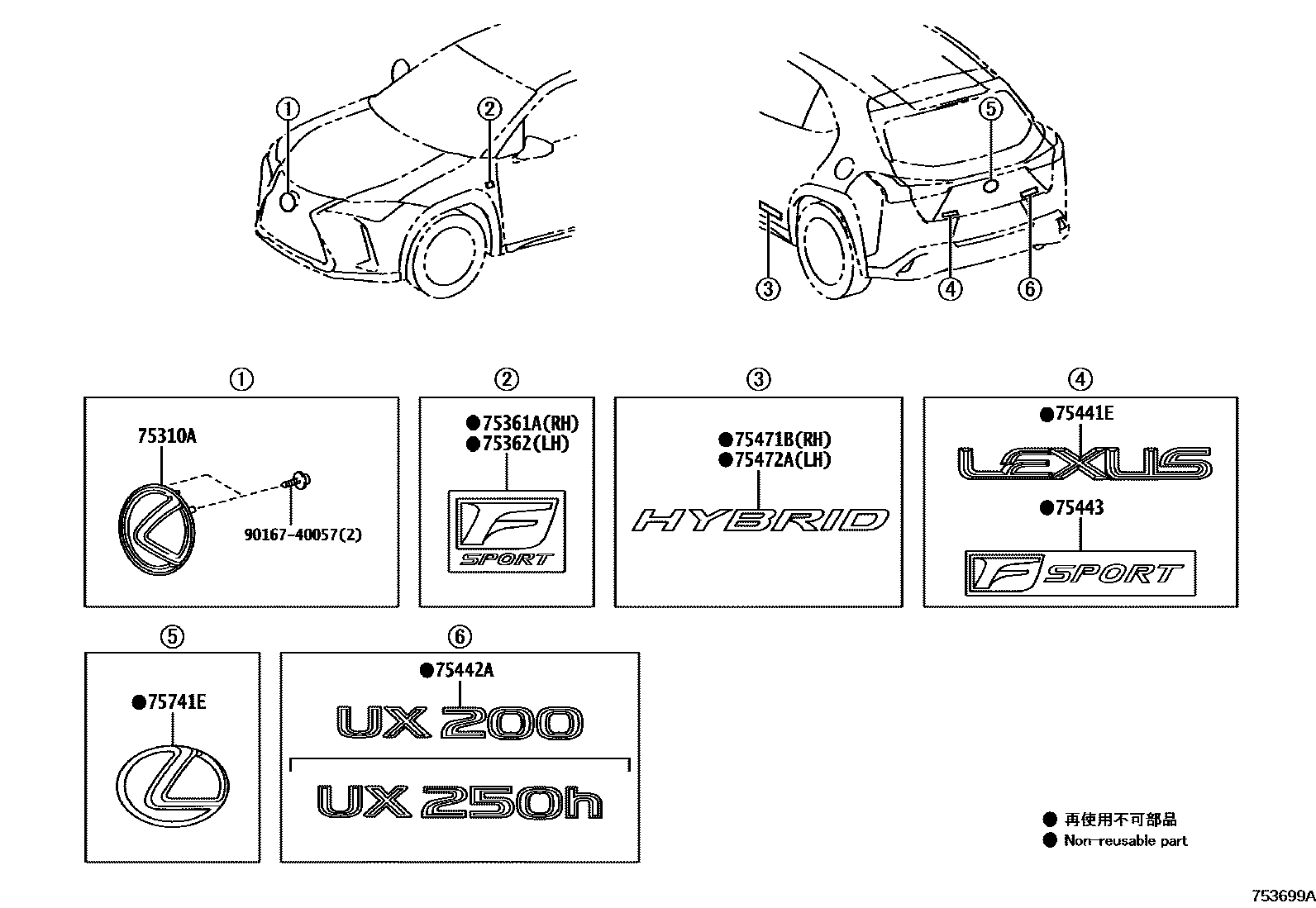 ①
②
⑤
③
④
⑥

①
75310A
90167-40057(2)

②
●75361A(RH)
●75362(LH)
F
SPORT

③
●75471B(RH)
●75472A(LH)
HYBRID

④
●75441E
LEXUS
●75443
F SPORT

⑤
●75741E

⑥
●75442A
UX 200
UX 250h

● 再使用不可部品
● Non-reusable part

753699A