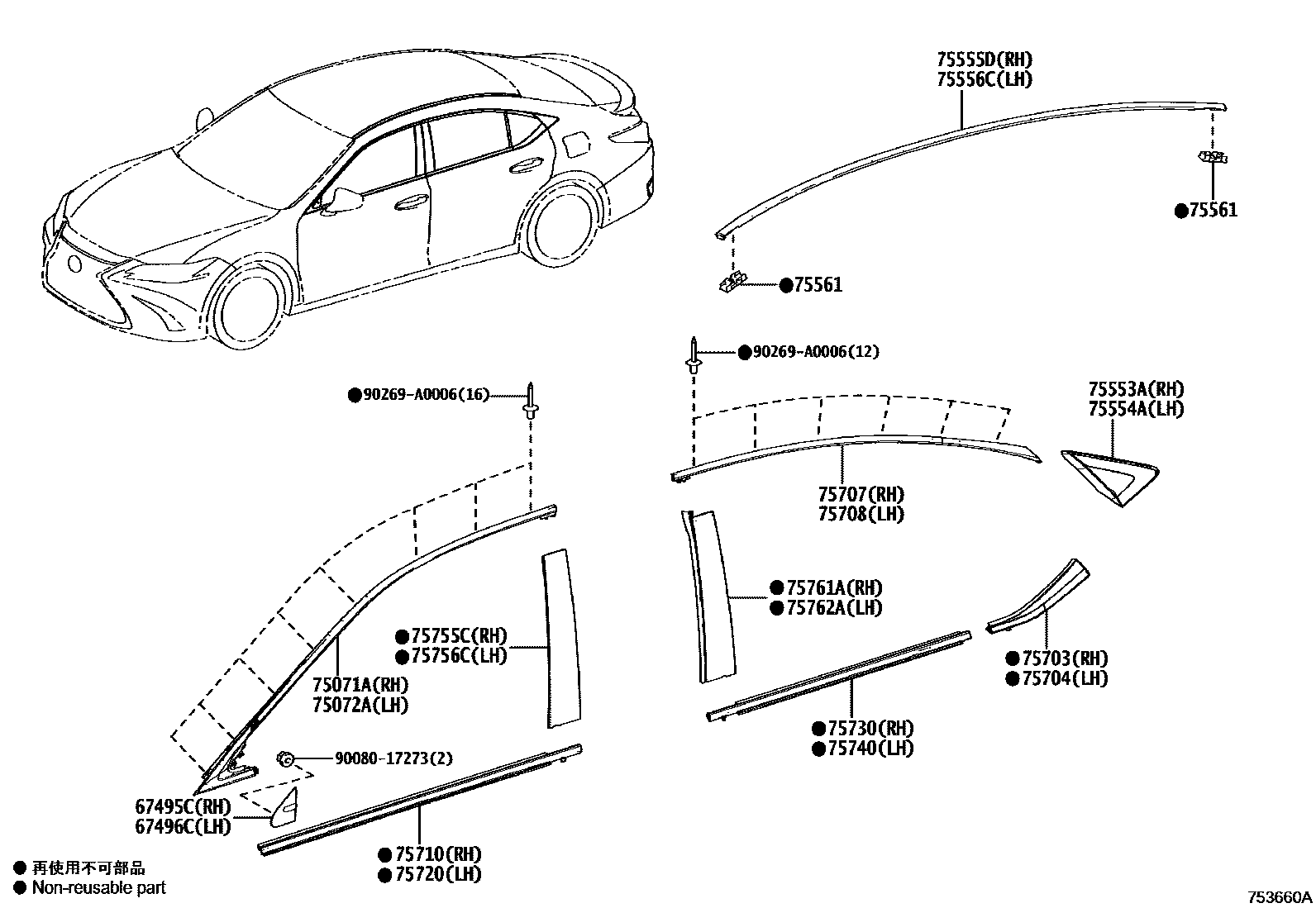 75555D(RH)
75556C(LH)

●75561

●75561

●90269-A0006(12)

●90269-A0006(16)

75553A(RH)
75554A(LH)

75707(RH)
75708(LH)

●75761A(RH)
●75762A(LH)

●75755C(RH)
●75756C(LH)

75071A(RH)
75072A(LH)

●75703(RH)
●75704(LH)

●75730(RH)
●75740(LH)

90080-17273(2)

67495C(RH)
67496C(LH)

●75710(RH)
●75720(LH)

● 再使用不可部品
● Non-reusable part

753660A