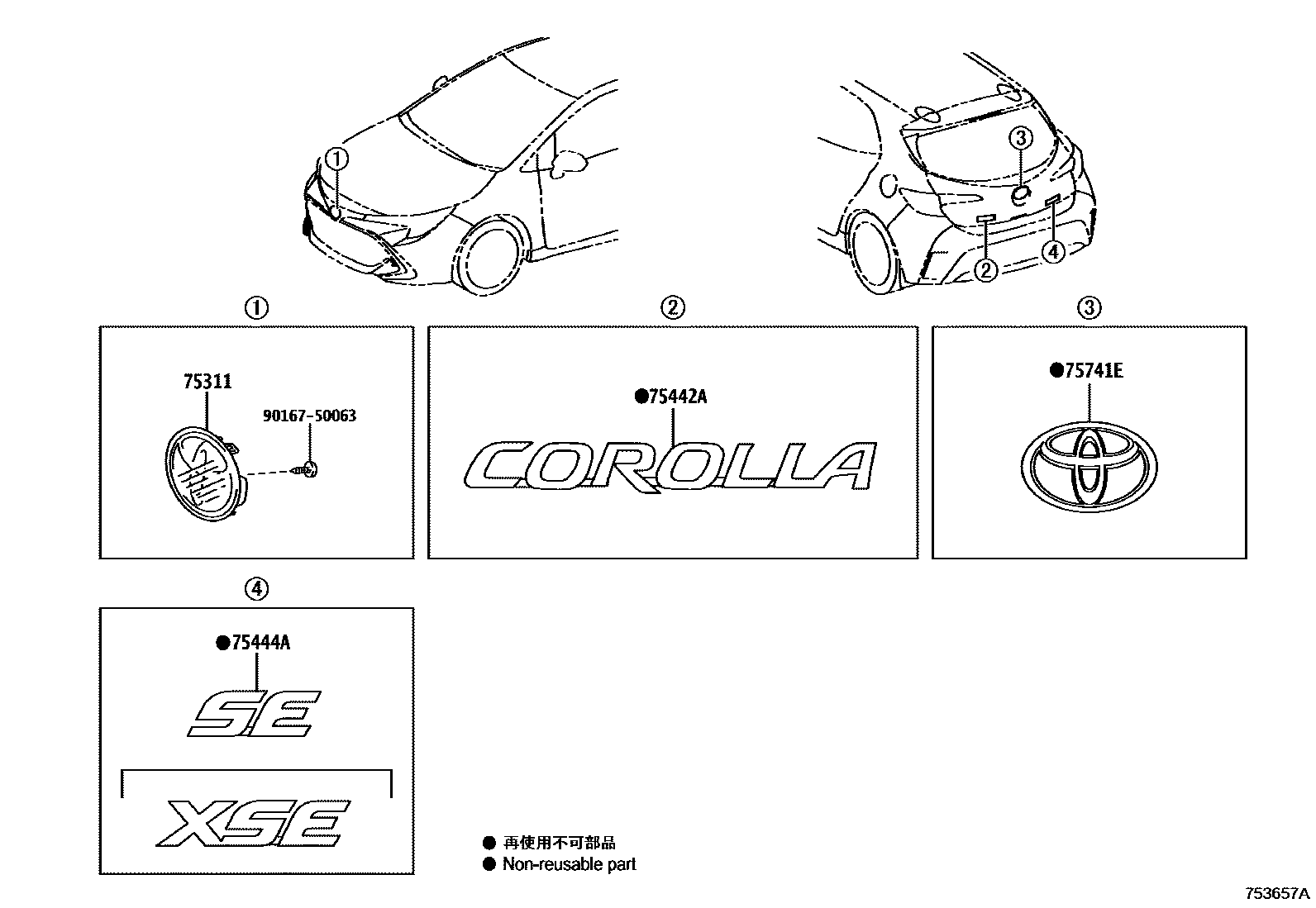 ①
③
②
④

①
75311
90167-50063

②
●75442A
COROLLA

③
●75741E

④
●75444A
SE
XSE

● 再使用不可部品
● Non-reusable part

753657A