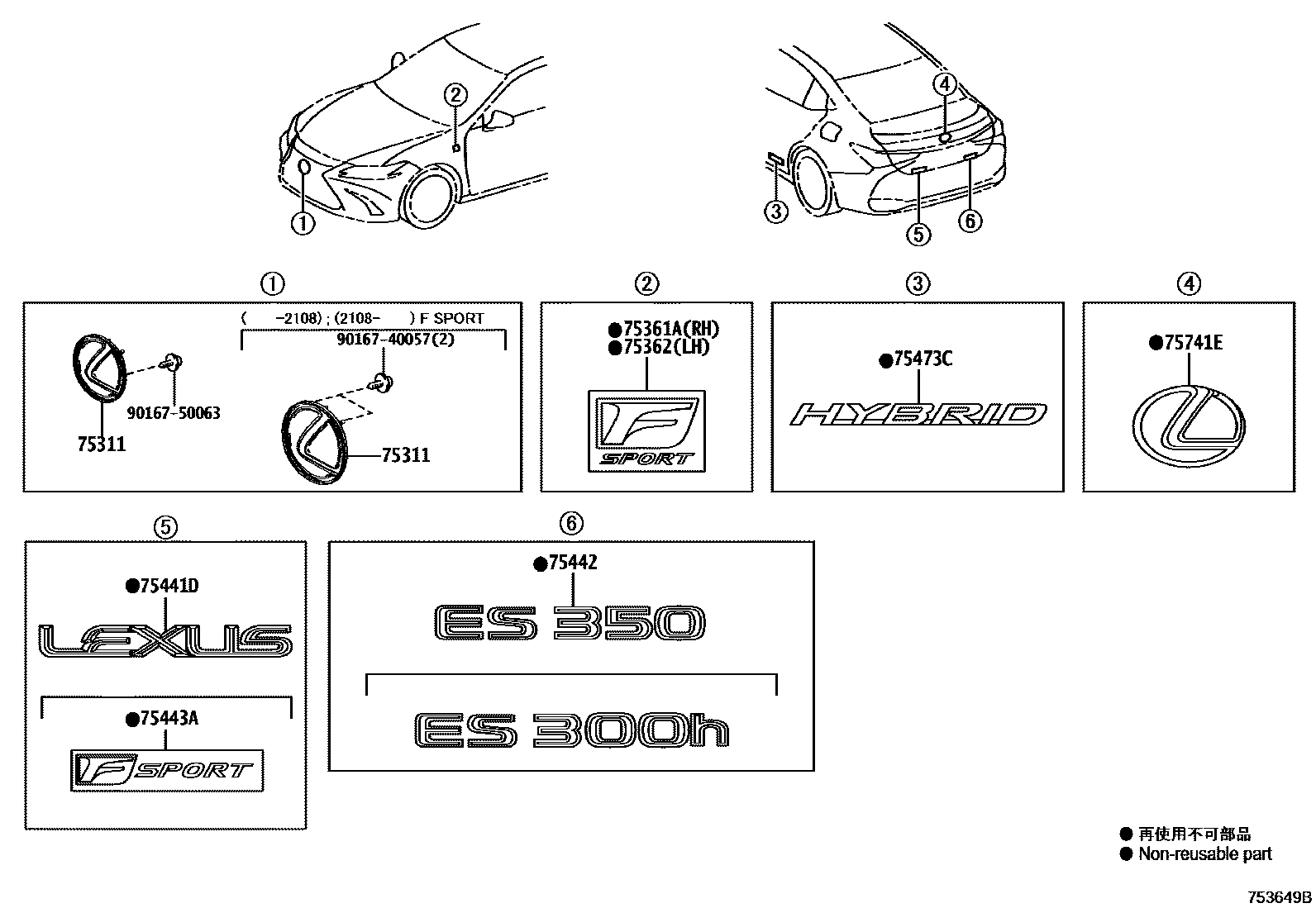 ②
④
①
③
⑤
⑥

①
( -2108) ; (2108- ) F SPORT
90167-40057(2)
90167-50063
75311
75311

②
●75361A(RH)
●75362(LH)
F
SPORT

③
●75473C
HYBRID

④
●75741E

⑤
●75441D
LEXUS
●75443A
F SPORT

⑥
●75442
ES 350
ES 300h

● 再使用不可部品
● Non-reusable part

753649B