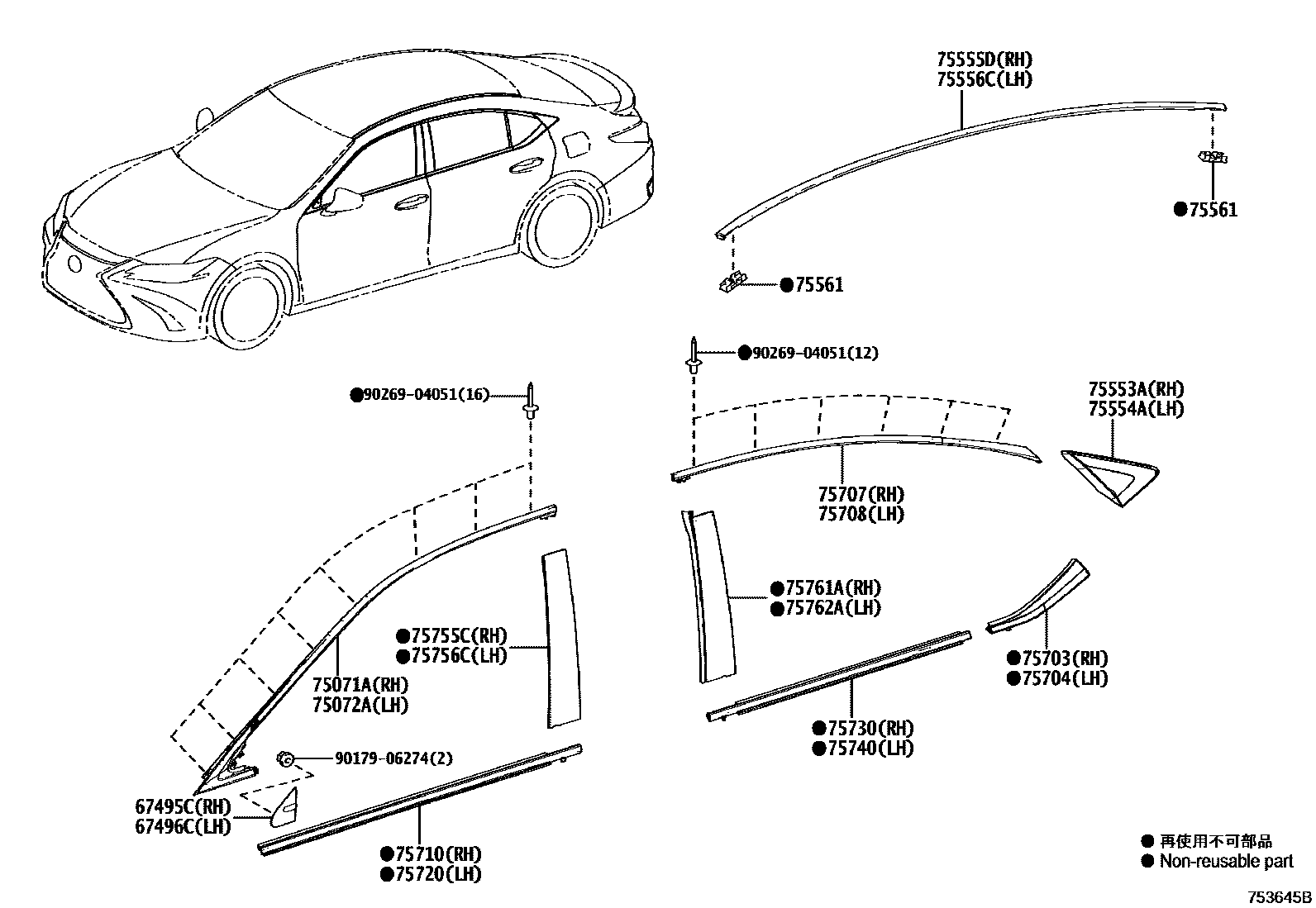 75555D(RH)
75556C(LH)

●75561

●75561

●90269-04051(12)

●90269-04051(16)

75553A(RH)
75554A(LH)

75707(RH)
75708(LH)

●75761A(RH)
●75762A(LH)

●75755C(RH)
●75756C(LH)

75071A(RH)
75072A(LH)

●75703(RH)
●75704(LH)

●75730(RH)
●75740(LH)

90179-06274(2)

67495C(RH)
67496C(LH)

●75710(RH)
●75720(LH)

● 再使用不可部品
● Non-reusable part

753645B