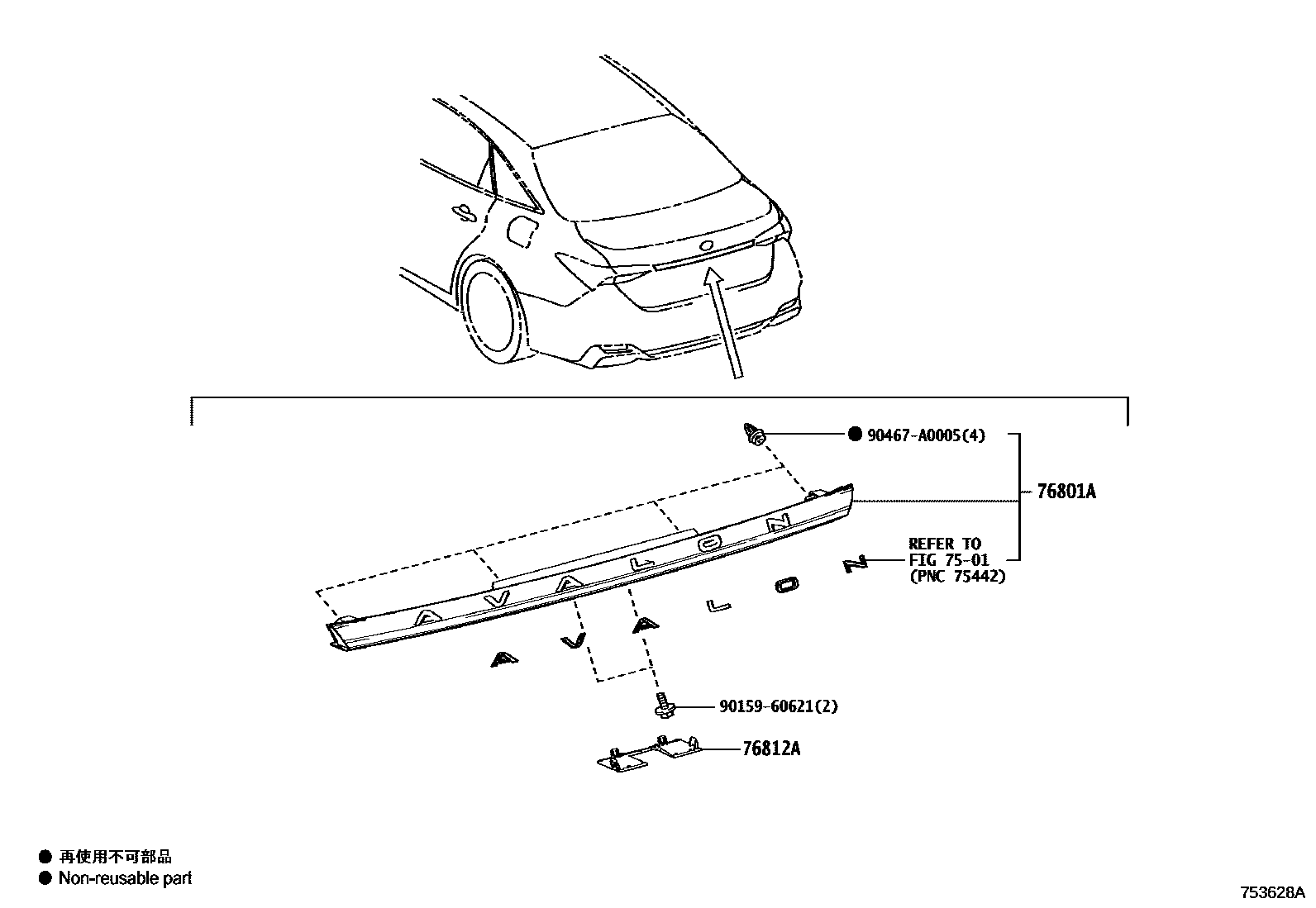 ● 90467-A0005(4)

76801A

REFER TO
FIG 75-01
(PNC 75442)

A V A L O N

A V A L O N

90159-60621(2)

76812A

● 再使用不可部品
● Non-reusable part

753628A