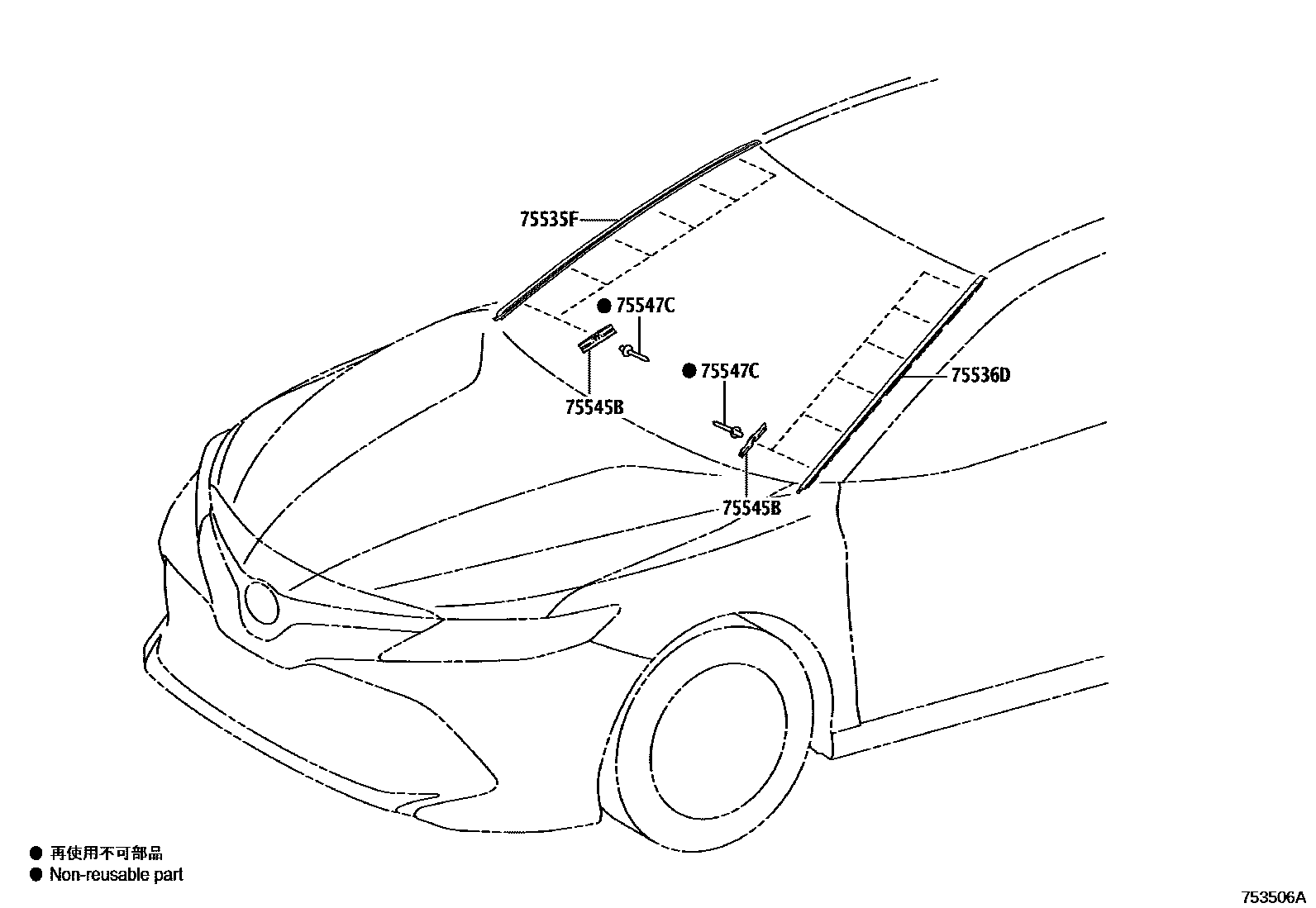 75535F

● 75547C

● 75547C

75536D

75545B

75545B

● 再使用不可部品
● Non-reusable part

753506A