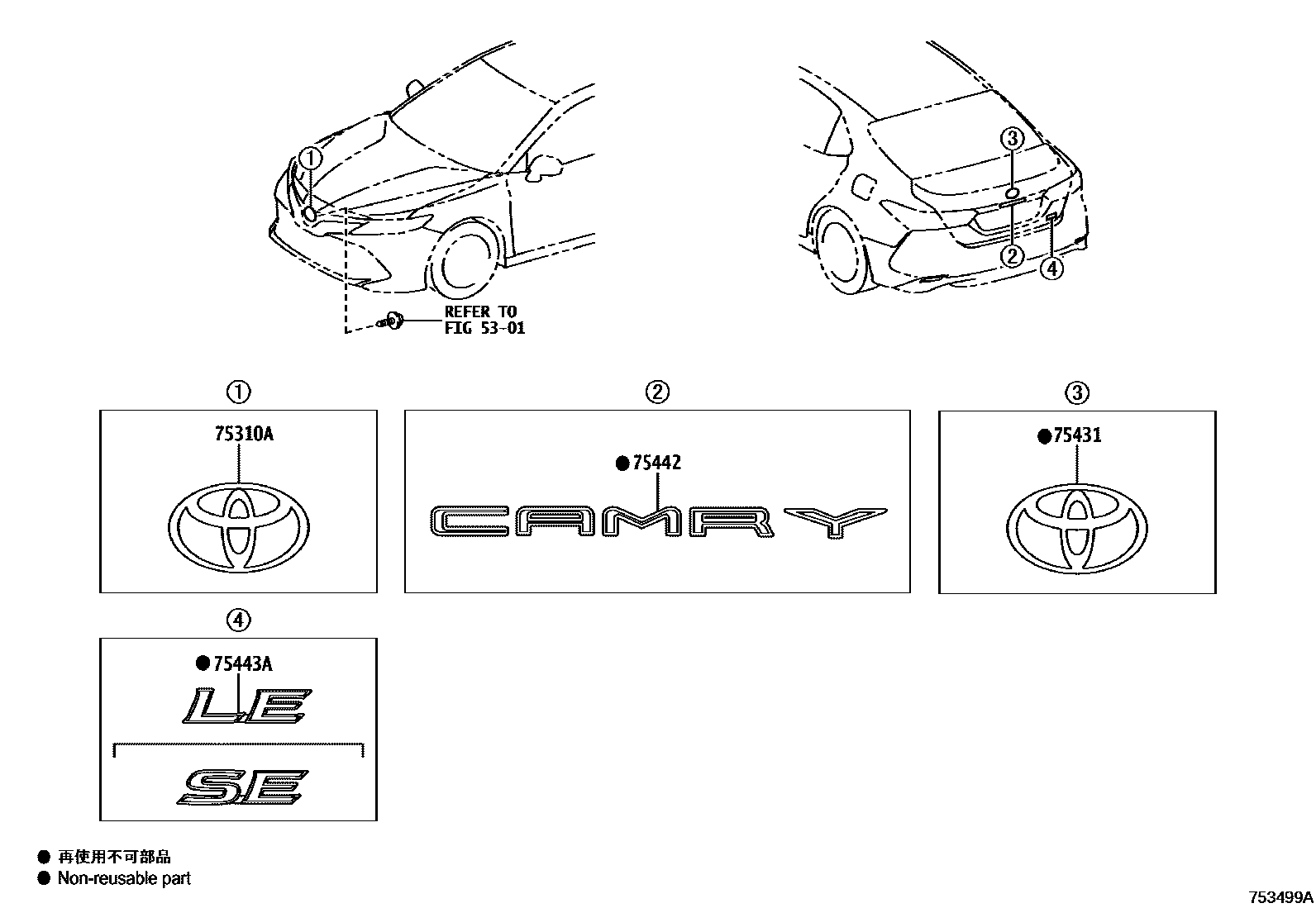 ①

③

②

④

REFER TO
FIG 53-01

①

75310A

②

● 75442

CAMRY

③

● 75431

④

● 75443A

LE

SE

● 再使用不可部品
● Non-reusable part

753499A