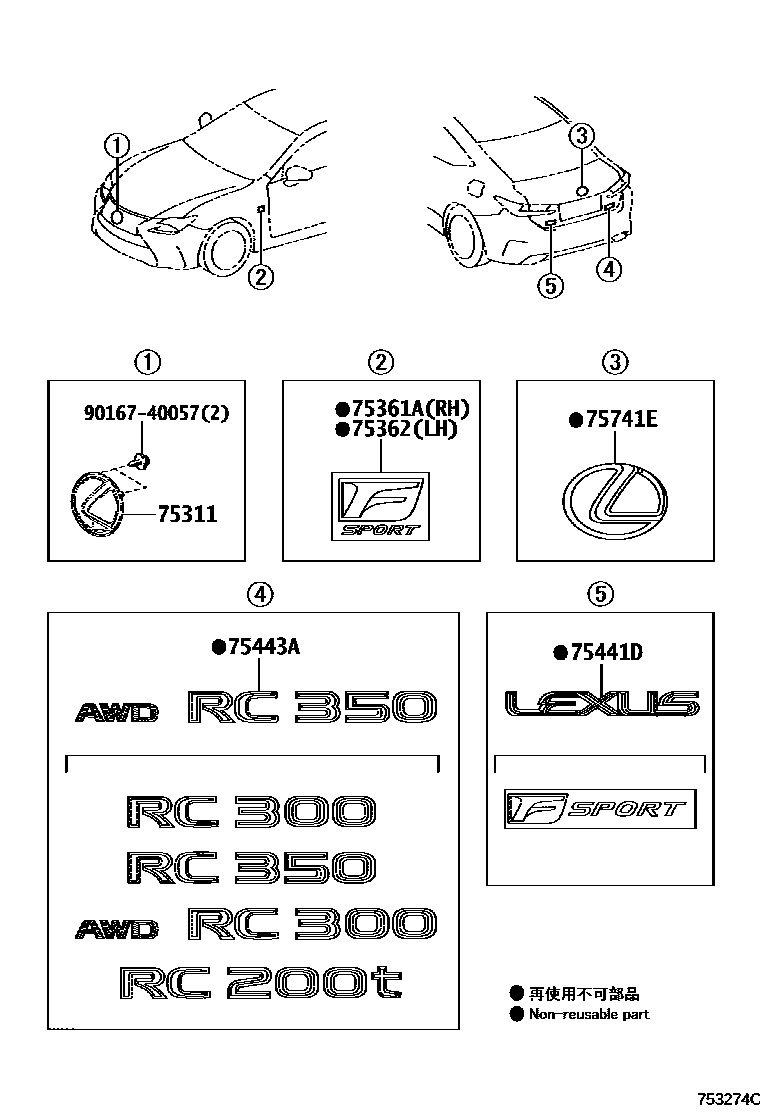 ①
②
③
⑤
④

①
90167-40057(2)
75311

②
●75361A(RH)
●75362(LH)
F SPORT

③
●75741E

④
●75443A
AWD RC 350

RC 300
RC 350
AWD RC 300
RC 200t

⑤
●75441D
LEXUS

F SPORT

● 再使用不可部品
● Non-reusable part

753274C