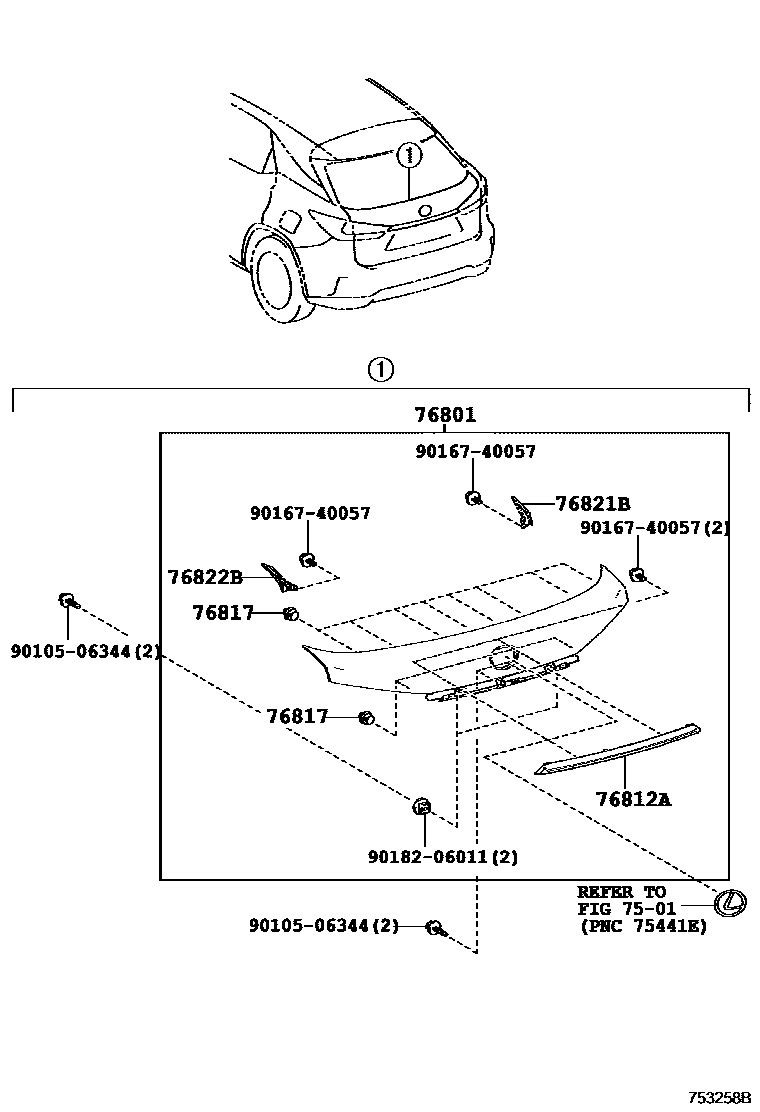 ①

①

76801

90167-40057

76821B

90167-40057

90167-40057(2)

76822B

76817

90105-06344(2)

76817

76812A

90182-06011(2)

REFER TO
FIG 75-01
(PNC 75441E)

90105-06344(2)

753258B