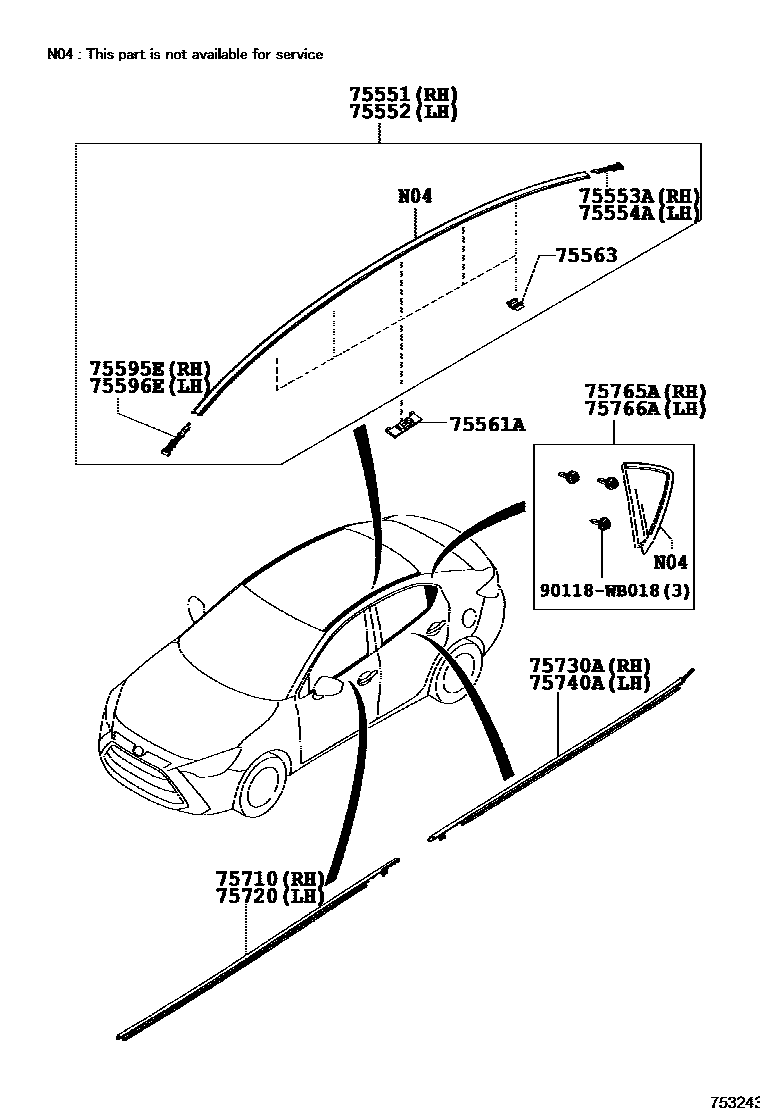 N04 : This part is not available for service

75551(RH)
75552(LH)

N04

75553A(RH)
75554A(LH)

75563

75595E(RH)
75596E(LH)

75561A

75765A(RH)
75766A(LH)

N04

90118-WB018(3)

75730A(RH)
75740A(LH)

75710(RH)
75720(LH)

753243