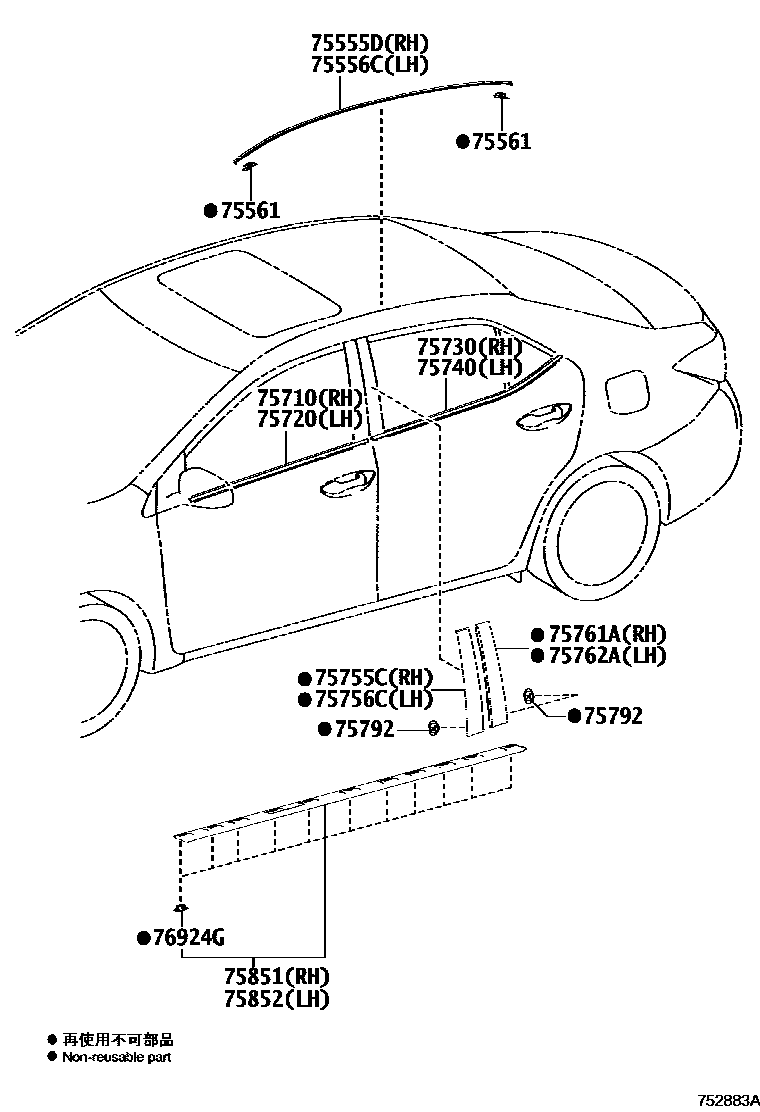 75555D(RH)
75556C(LH)

●75561

●75561

75730(RH)
75740(LH)

75710(RH)
75720(LH)

●75761A(RH)
●75762A(LH)

●75755C(RH)
●75756C(LH)

●75792

●75792

●76924G

75851(RH)
75852(LH)

● 再使用不可部品
● Non-reusable part

752883A