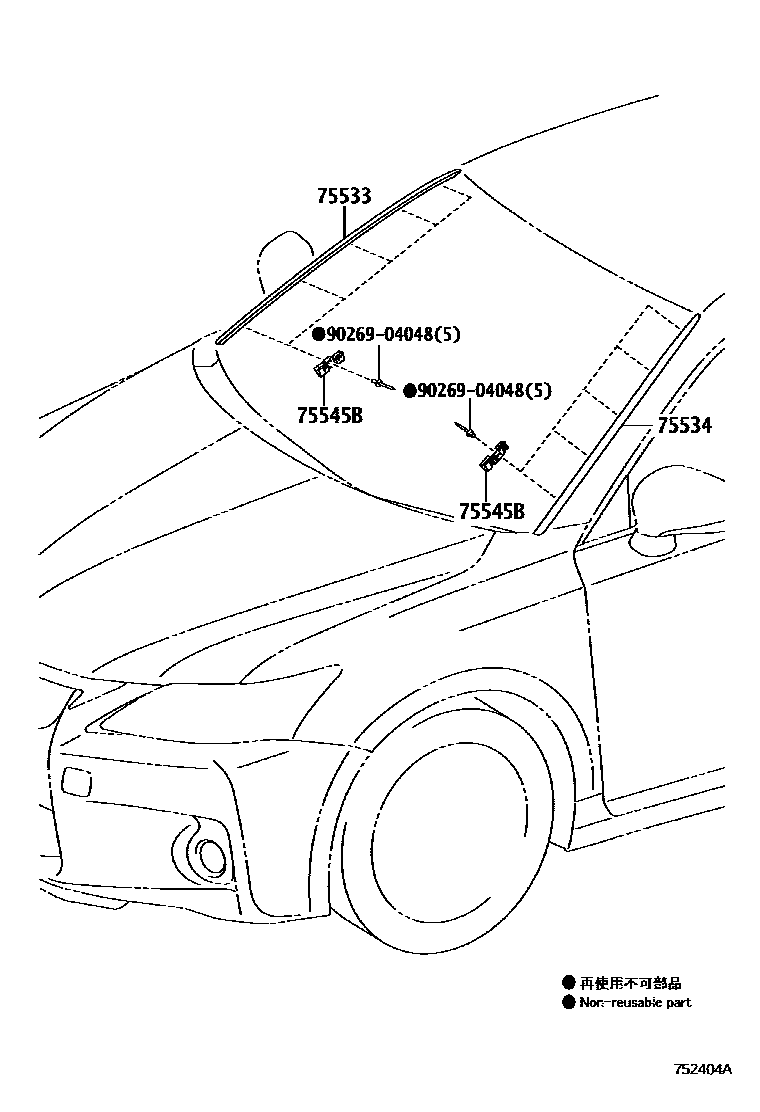 75533

●90269-04048(5)

75545B

●90269-04048(5)

75534

75545B

● 再使用不可部品
● Non-reusable part

752404A