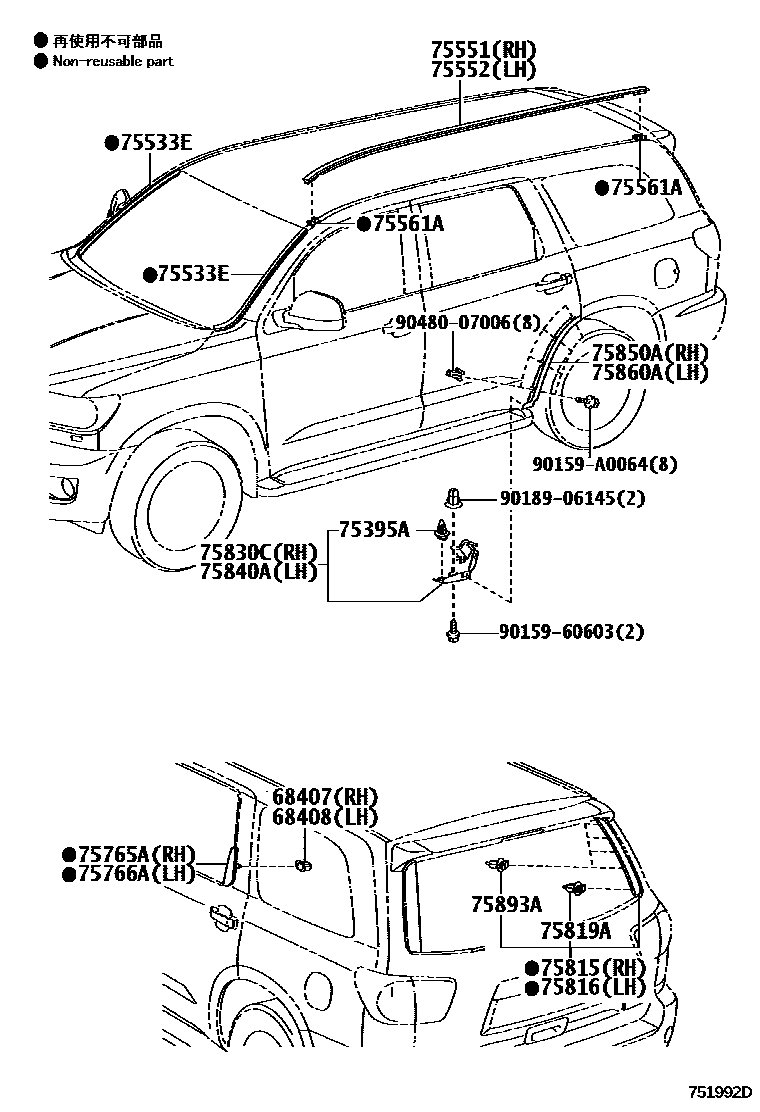 ● 再使用不可部品
● Non-reusable part

75551(RH)
75552(LH)

●75533E

●75561A

●75561A

●75533E

90480-07006(8)

75850A(RH)
75860A(LH)

90159-A0064(8)

90189-06145(2)

75395A

75830C(RH)
75840A(LH)

90159-60603(2)

68407(RH)
68408(LH)

●75765A(RH)
●75766A(LH)

75893A

75819A

●75815(RH)
●75816(LH)

751992D