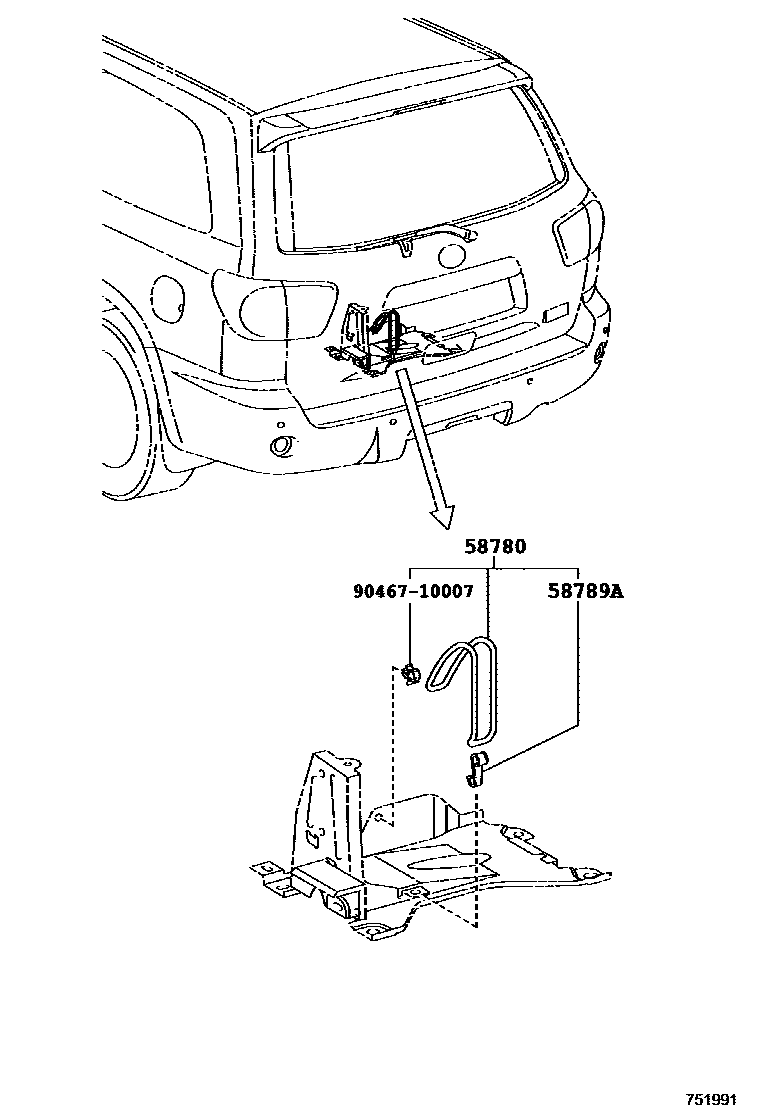 58780

90467-10007

58789A

751991