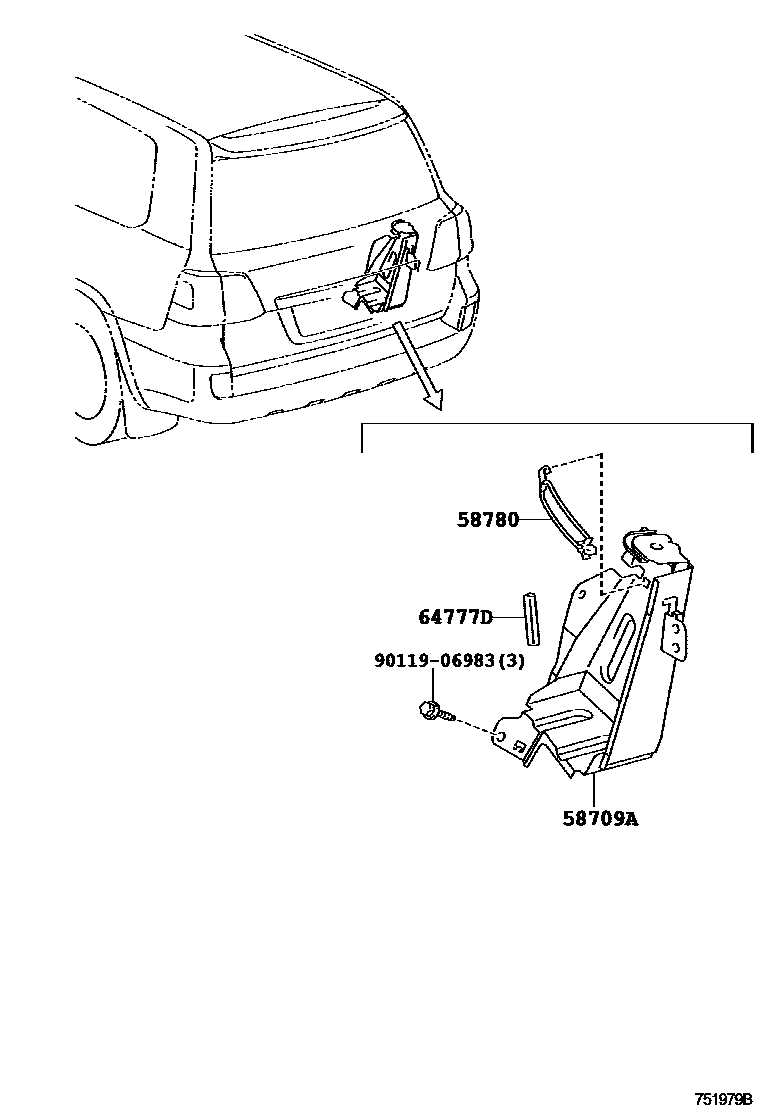 58780

64777D

90119-06983(3)

58709A

751979B