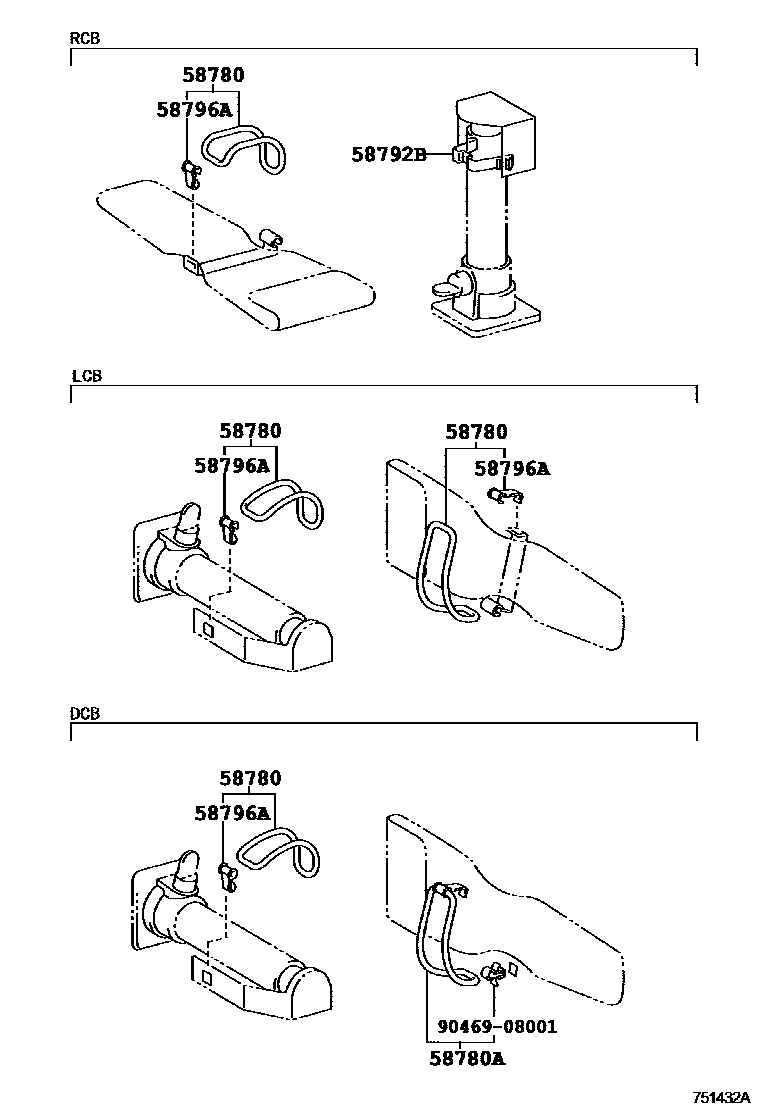 RCB

58780
58796A

58792B

LCB

58780
58796A

58780
58796A

DCB

58780
58796A

90469-08001
58780A

751432A