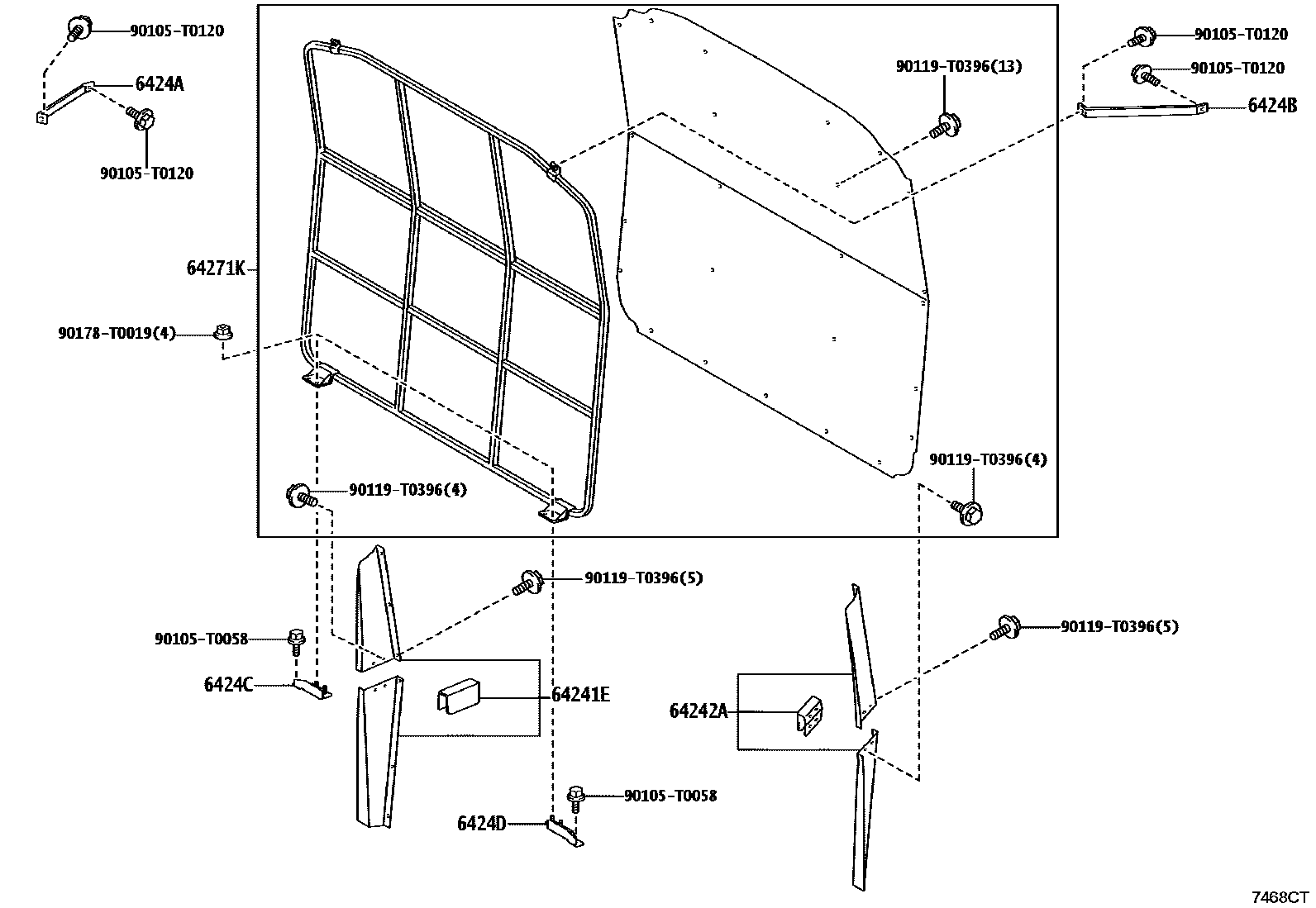 90105-T0120
6424A
90105-T0120
90119-T0396(13)
90105-T0120
90105-T0120
6424B
64271K
90178-T0019(4)
90119-T0396(4)
90119-T0396(4)
90119-T0396(5)
90105-T0058
6424C
64241E
90119-T0396(5)
64242A
90105-T0058
6424D
7468CT