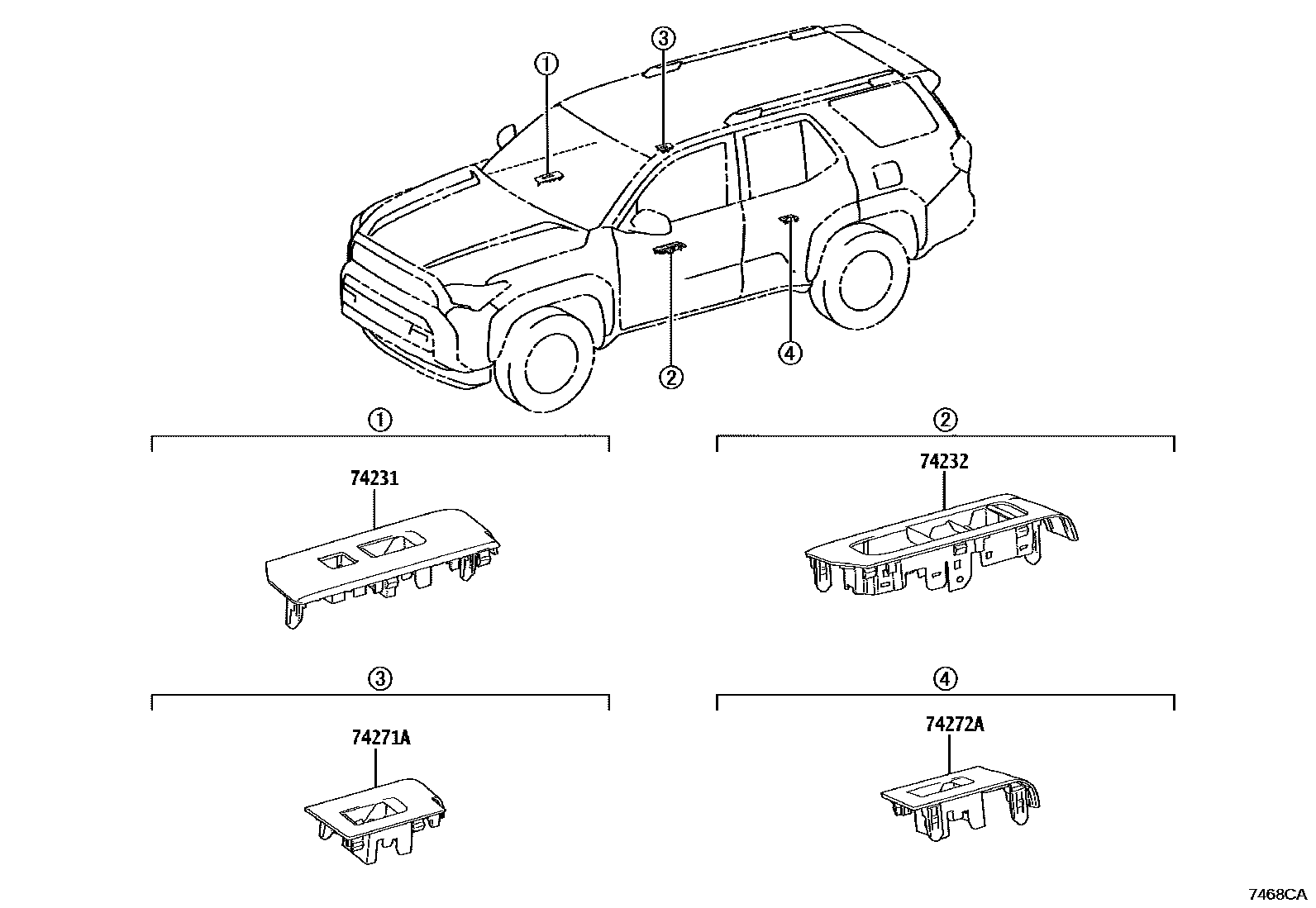 ①
③
②
④
①
74231
②
74232
③
74271A
④
74272A
7468CA