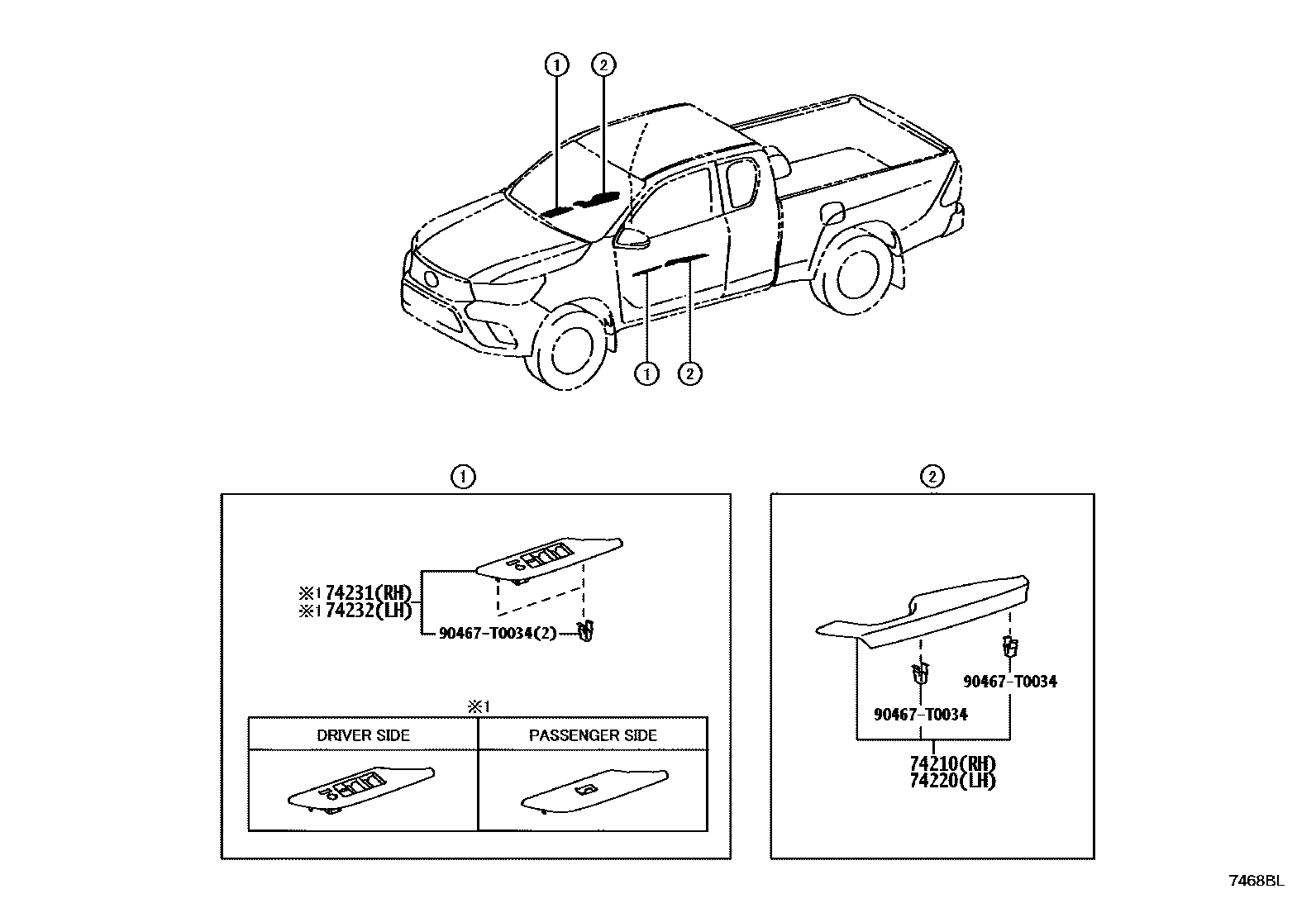 ①
②
①
②

①
※1 74231(RH)
※1 74232(LH)
90467-T0034(2)

※1

| DRIVER SIDE | PASSENGER SIDE |
|---|---|
| | |

②
90467-T0034
90467-T0034
74210(RH)
74220(LH)

7468BL