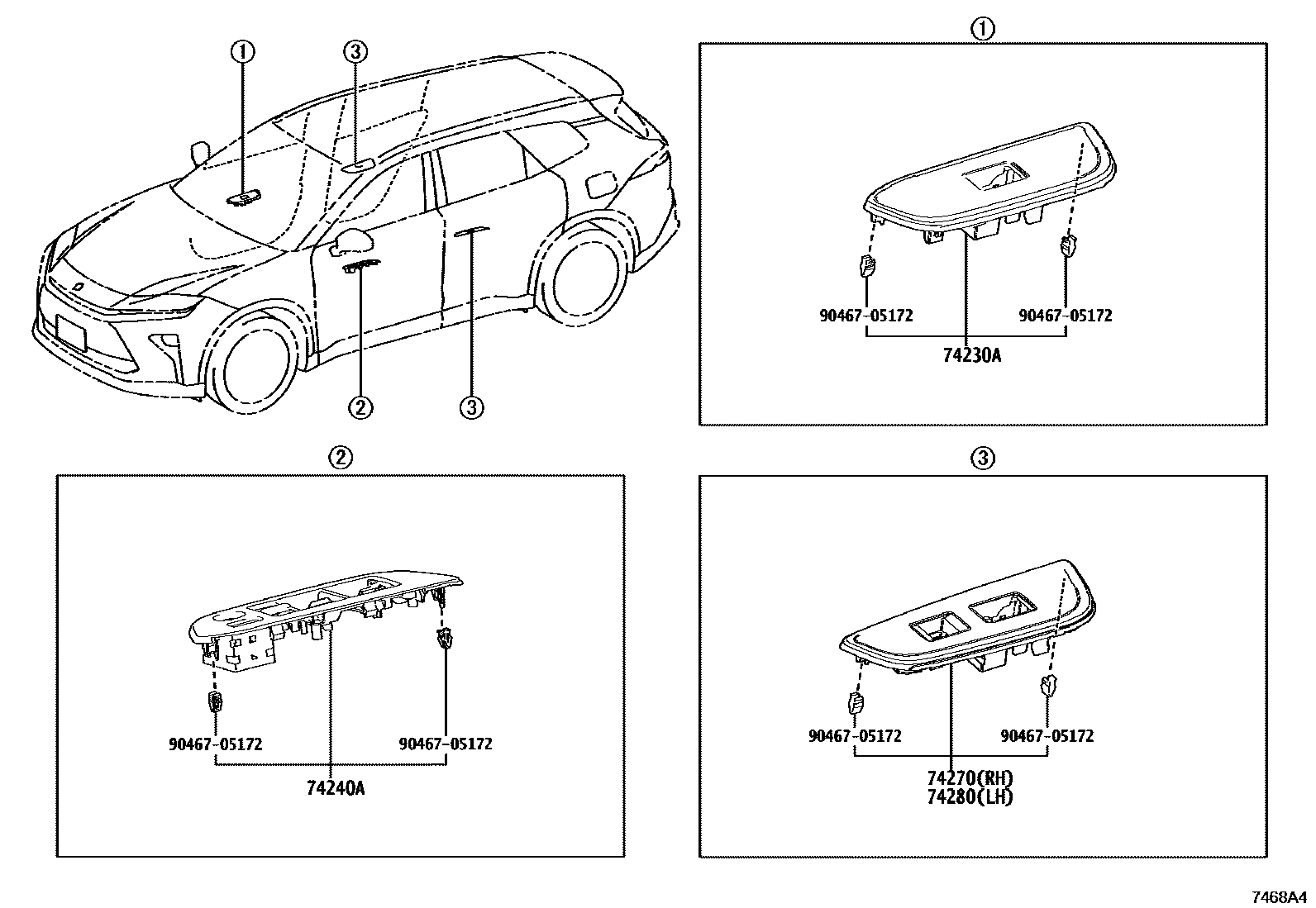 ①
③
②
③

①
90467-05172
90467-05172
74230A

②
90467-05172
90467-05172
74240A

③
90467-05172
90467-05172
74270(RH)
74280(LH)

7468A4