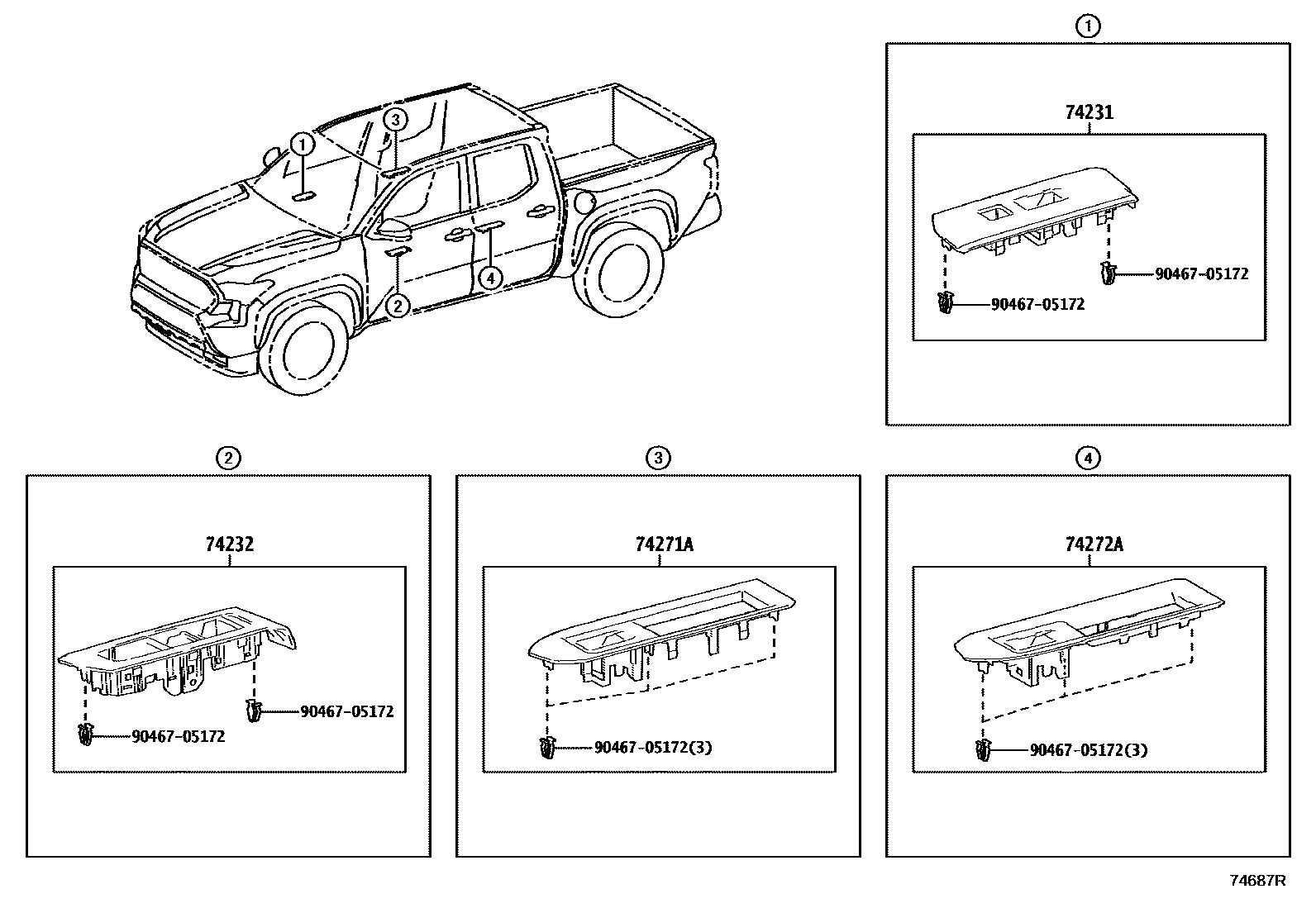 1
3
2
4

1
74231
90467-05172
90467-05172

2
74232
90467-05172
90467-05172

3
74271A
90467-05172(3)

4
74272A
90467-05172(3)

74687R