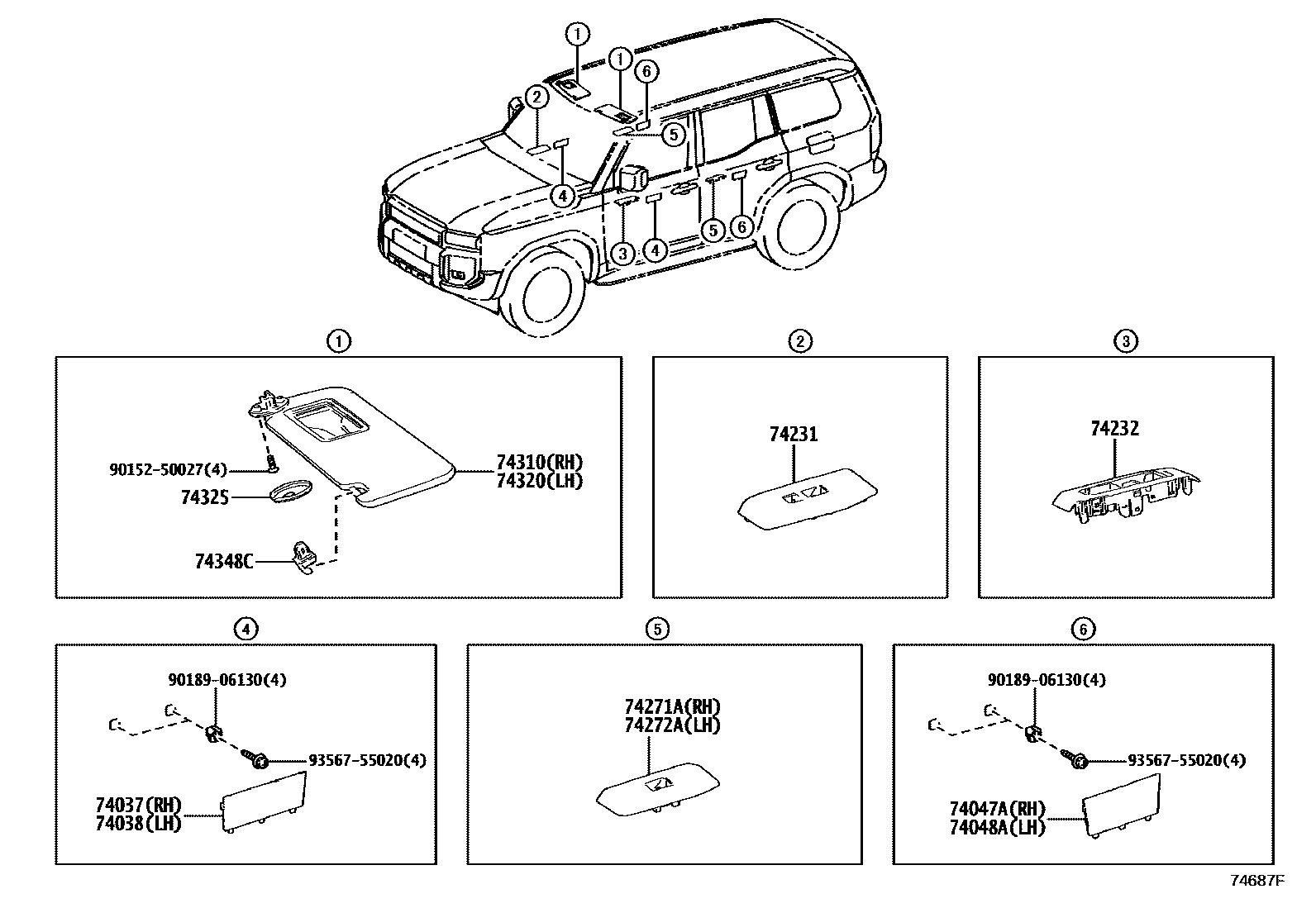 1
1
6
2
5
4
3
4
5
6

1
90152-50027(4)
74325
74348C
74310(RH)
74320(LH)

2
74231

3
74232

4
90189-06130(4)
93567-55020(4)
74037(RH)
74038(LH)

5
74271A(RH)
74272A(LH)

6
90189-06130(4)
93567-55020(4)
74047A(RH)
74048A(LH)

74687F