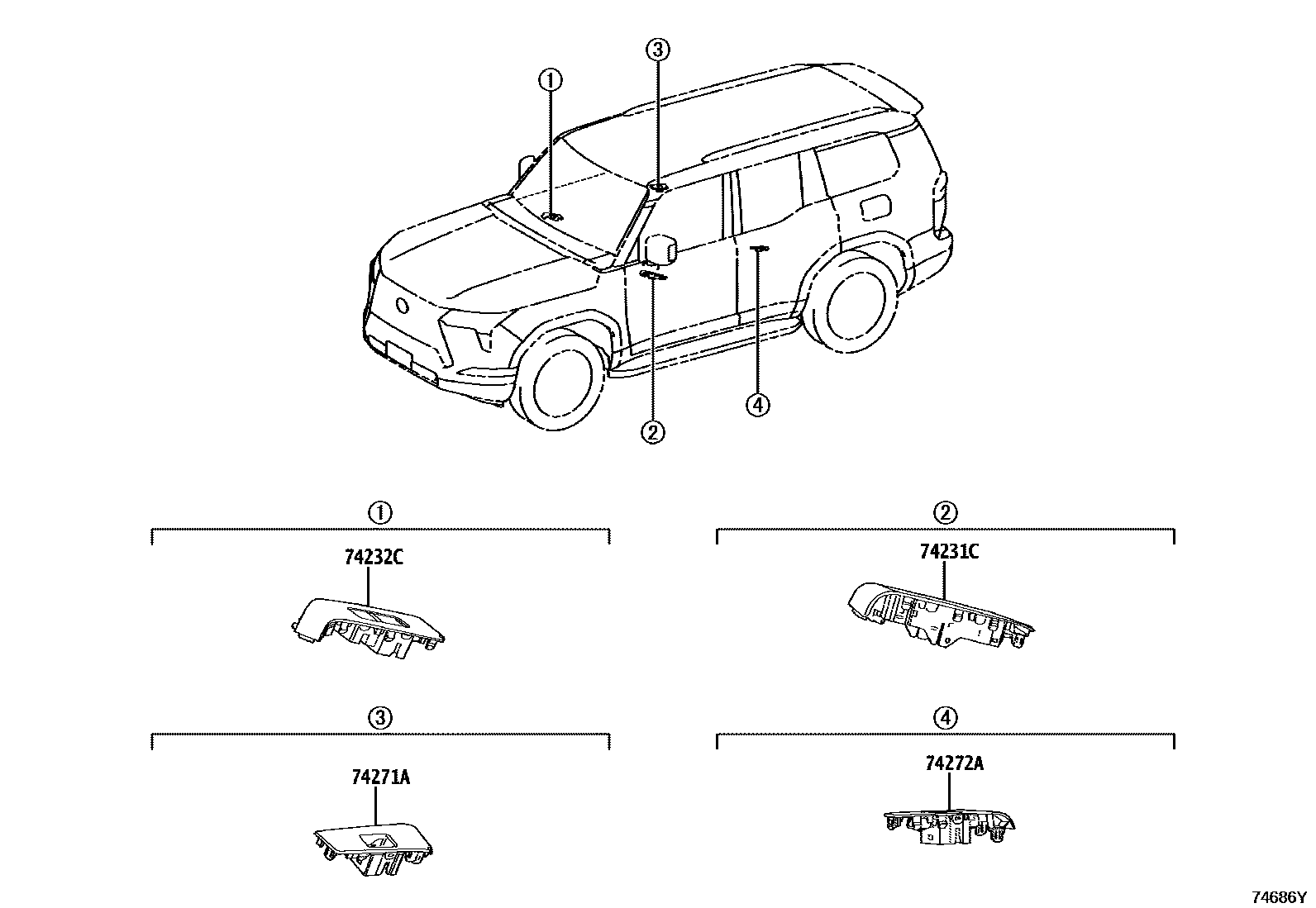 ①
③
②
④

①
74232C

②
74231C

③
74271A

④
74272A

74686Y