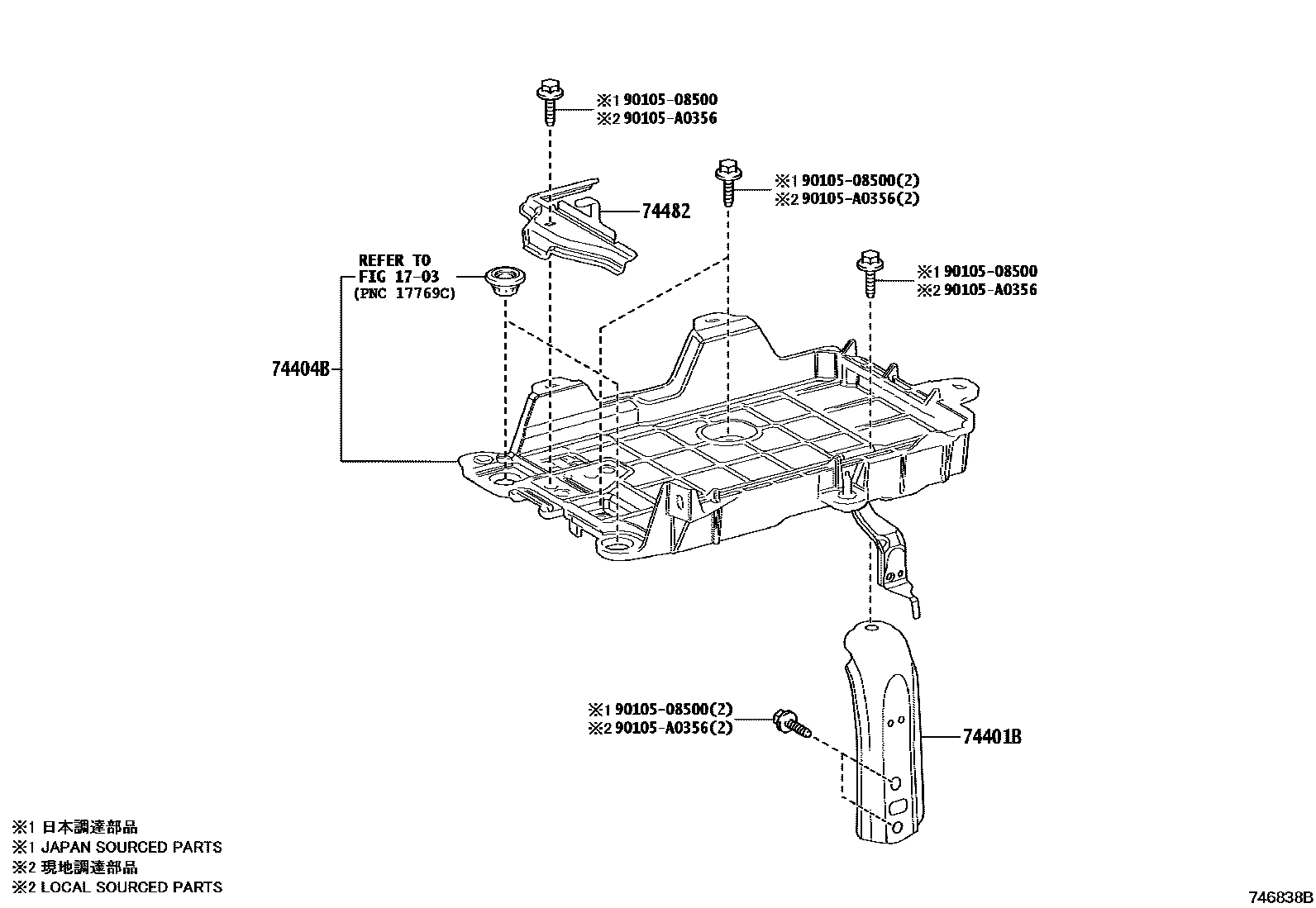 ※1 90105-08500
※2 90105-A0356

※1 90105-08500(2)
※2 90105-A0356(2)

74482

REFER TO
FIG 17-03
(PNC 17769C)

※1 90105-08500
※2 90105-A0356

74404B

※1 90105-08500(2)
※2 90105-A0356(2)

74401B

※1 日本調達部品
※1 JAPAN SOURCED PARTS
※2 現地調達部品
※2 LOCAL SOURCED PARTS

746838B