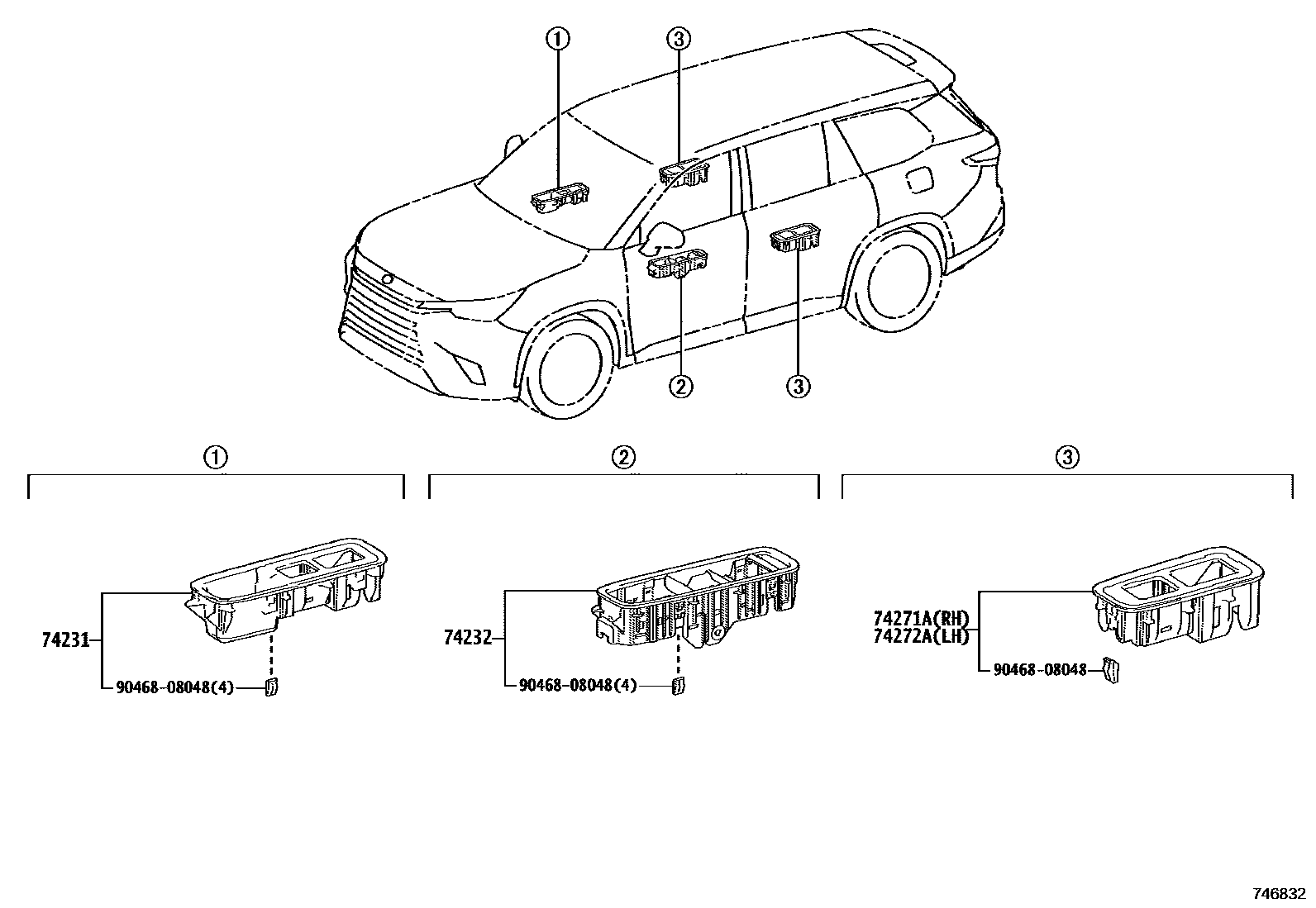 ①
③
②
③

①
74231
90468-08048(4)

②
74232
90468-08048(4)

③
74271A(RH)
74272A(LH)
90468-08048

746832