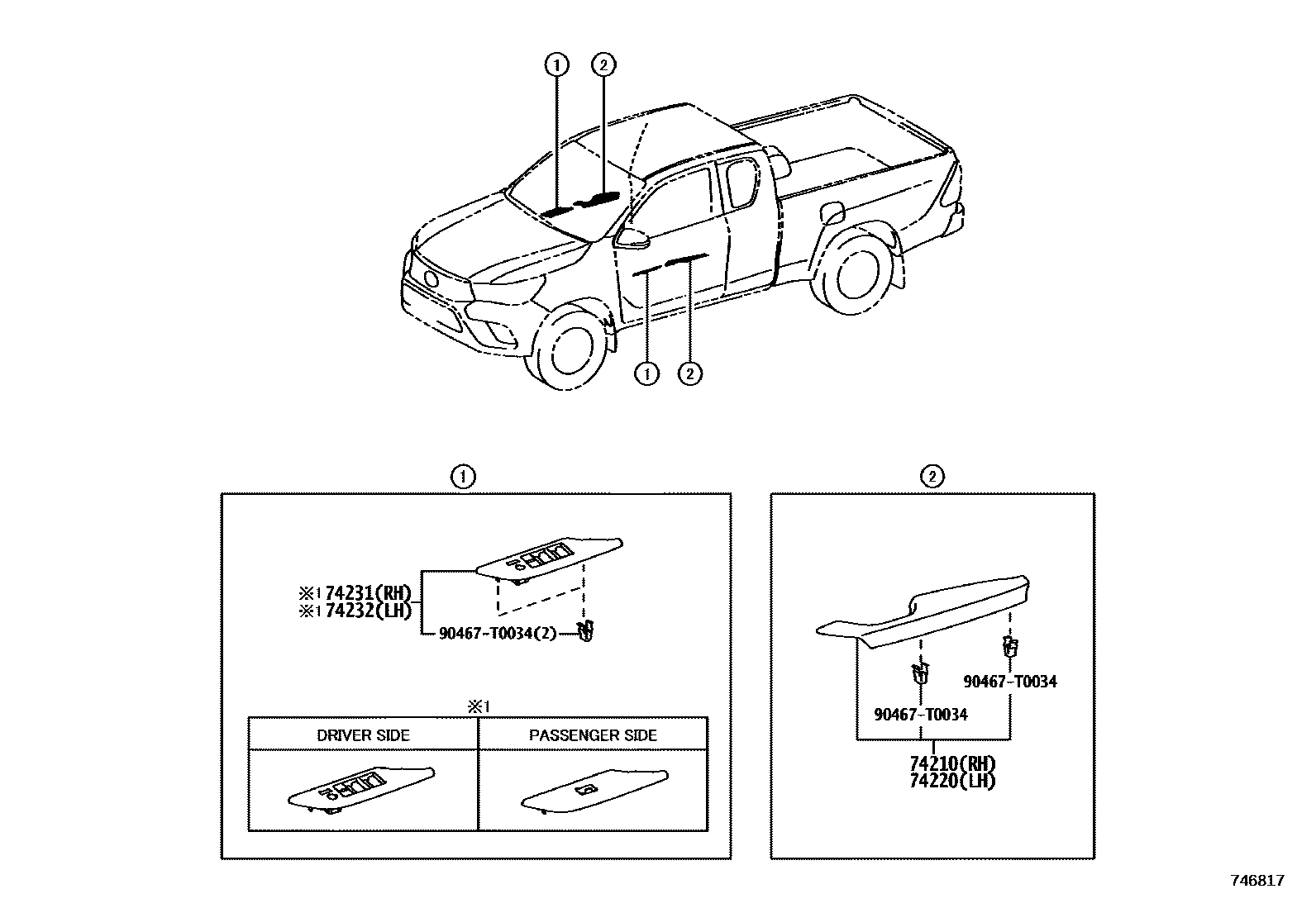 ①
②
①
②

①

※1 74231(RH)
※1 74232(LH)
90467-T0034(2)

※1

| DRIVER SIDE | PASSENGER SIDE |
|---|---|
| | |

②

90467-T0034
90467-T0034
74210(RH)
74220(LH)

746817