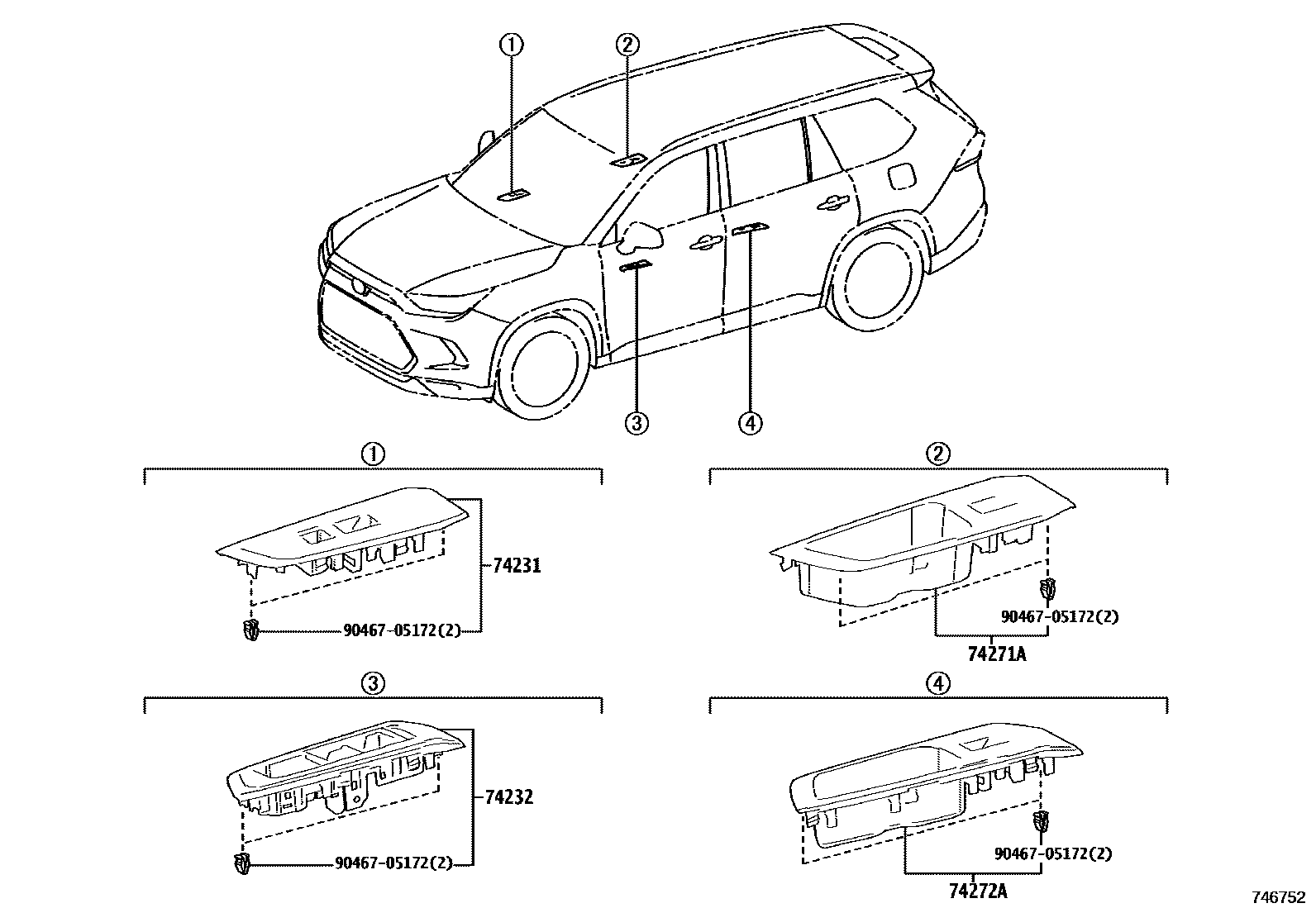 ①
②
③
④

①
74231
90467-05172(2)

②
90467-05172(2)
74271A

③
74232
90467-05172(2)

④
90467-05172(2)
74272A

746752