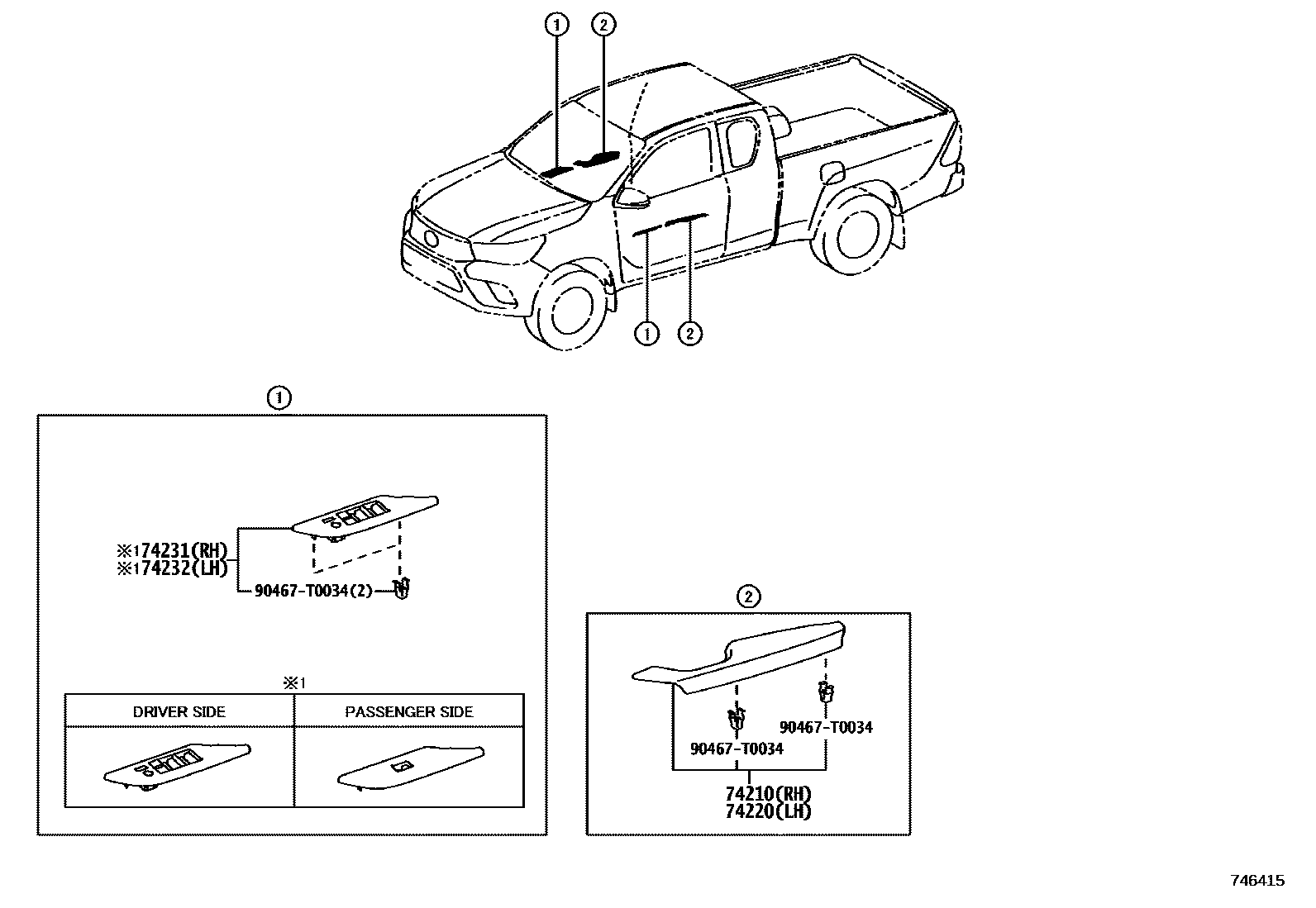 1
2
1
2

1

※1 74231(RH)
※1 74232(LH)
90467-T0034(2)

※1

| DRIVER SIDE | PASSENGER SIDE |
|---|---|
| | |

2

90467-T0034
90467-T0034
74210(RH)
74220(LH)

746415