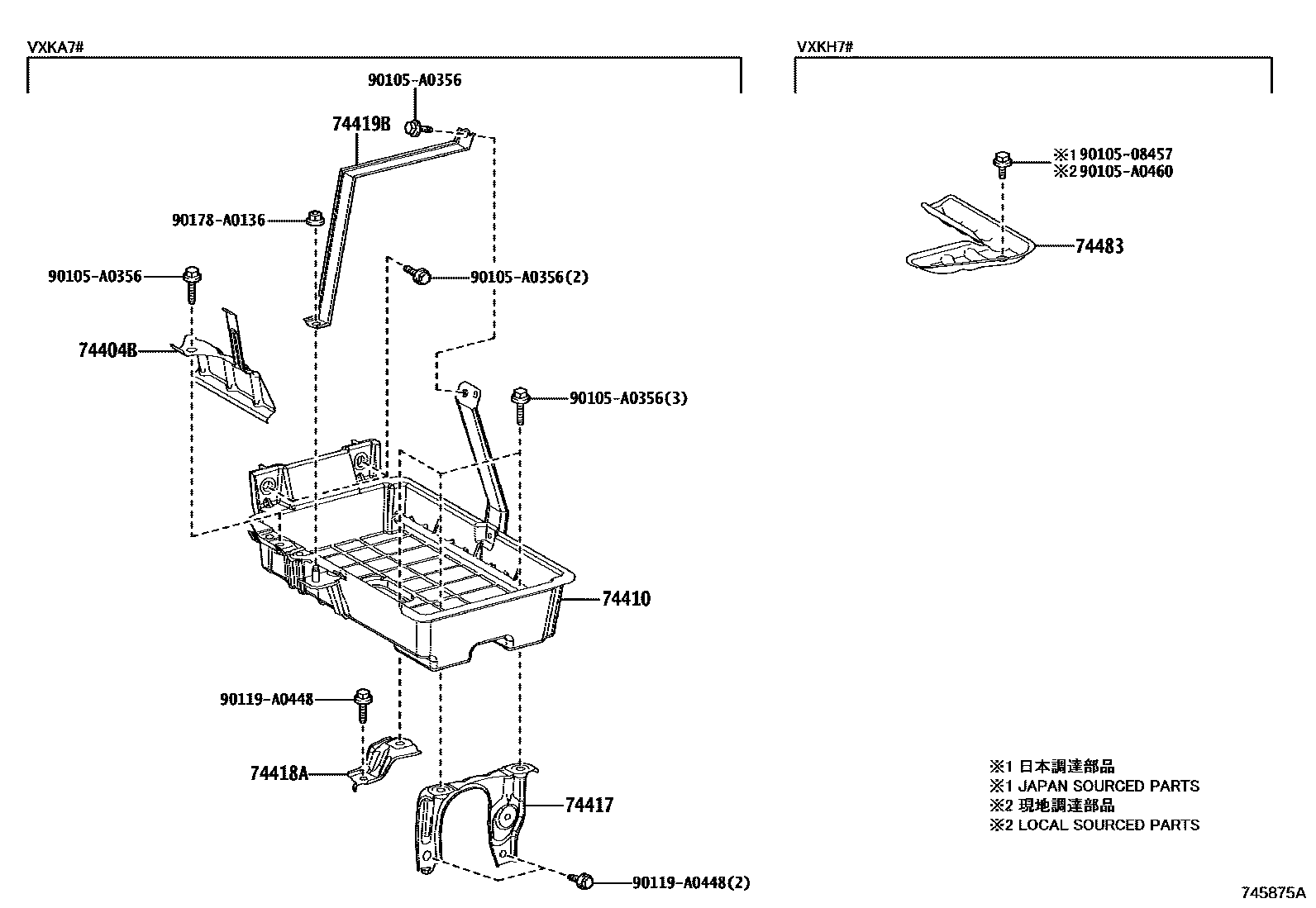 VXKA7#

90105-A0356

74419B

90178-A0136

90105-A0356

90105-A0356(2)

74404B

90105-A0356(3)

74410

90119-A0448

74418A

74417

90119-A0448(2)

VXKH7#

※1 90105-08457
※2 90105-A0460

74483

※1 日本調達部品
※1 JAPAN SOURCED PARTS
※2 現地調達部品
※2 LOCAL SOURCED PARTS

745875A