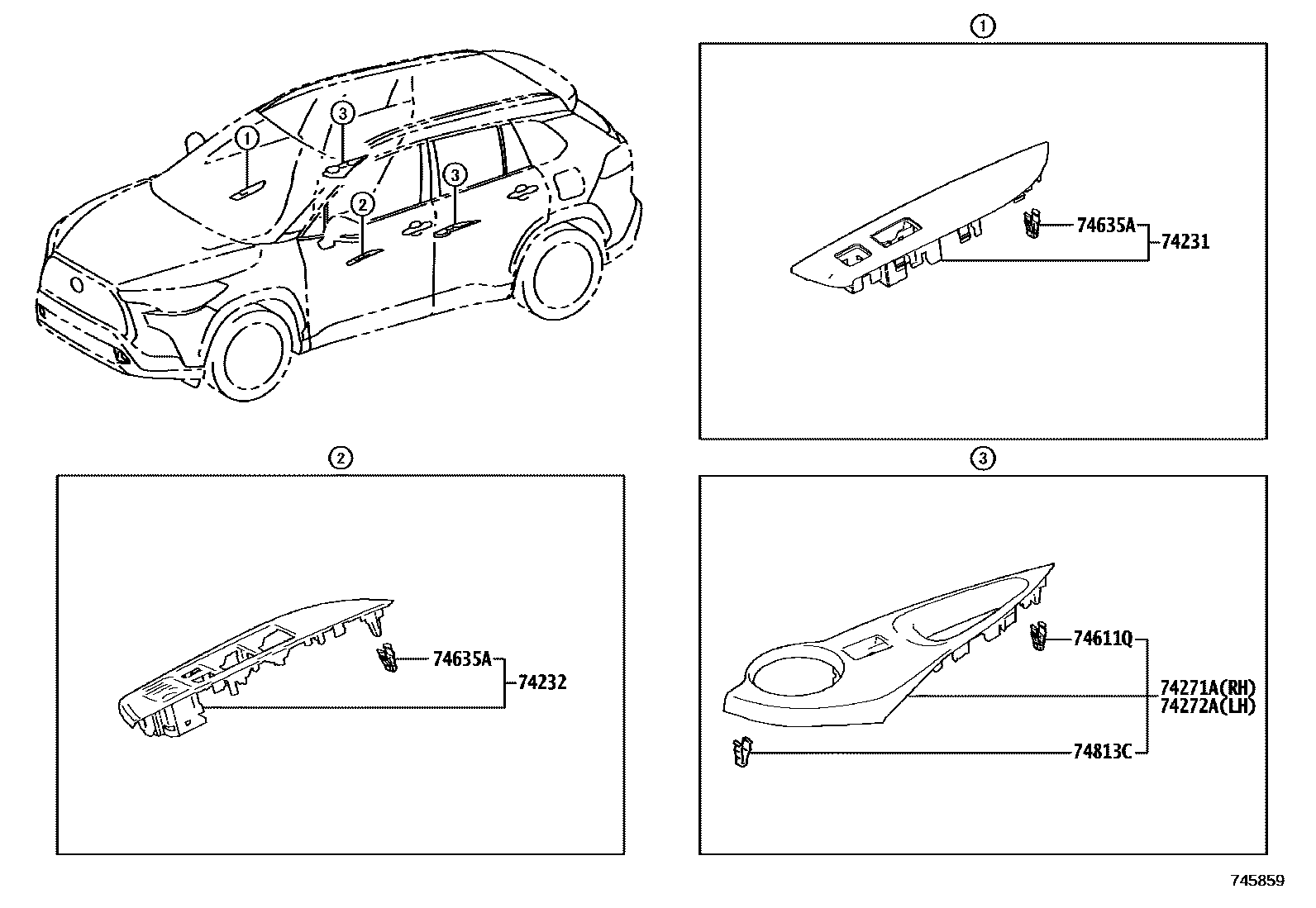 1
3
2
3

1
74635A
74231

2
74635A
74232

3
74611Q
74271A(RH)
74272A(LH)
74813C

745859