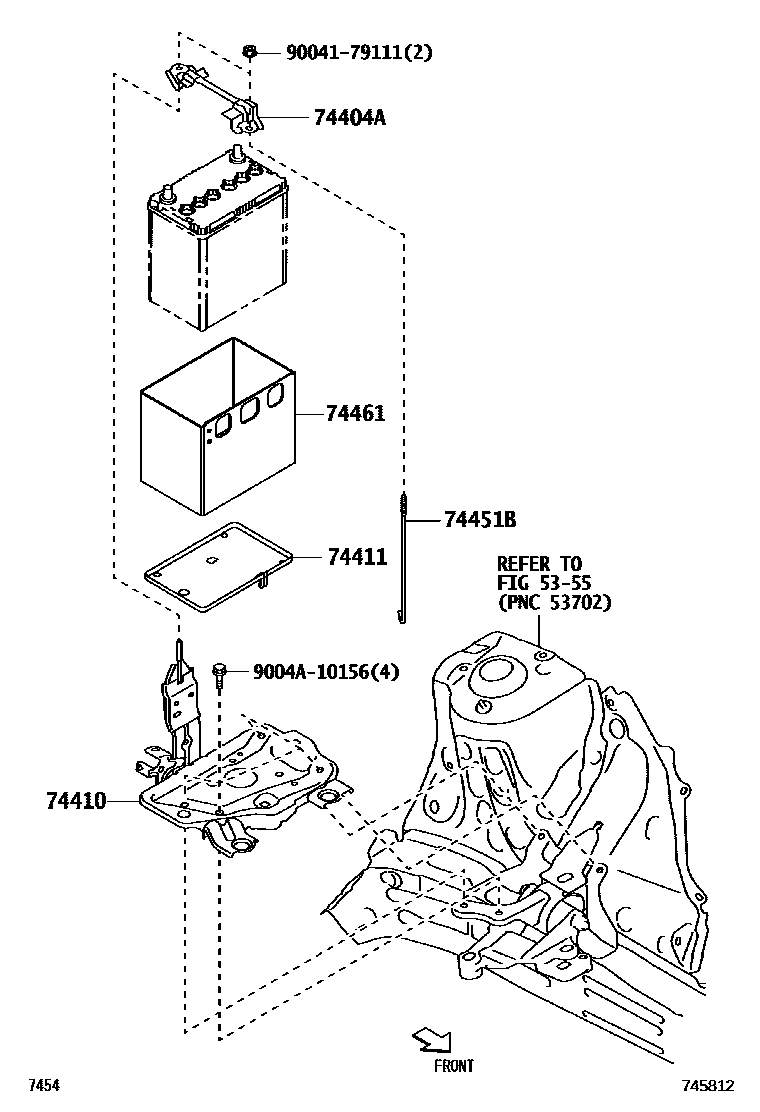 90041-79111(2)

74404A

74461

74451B

74411

REFER TO
FIG 53-55
(PNC 53702)

9004A-10156(4)

74410

FRONT

7454

745812