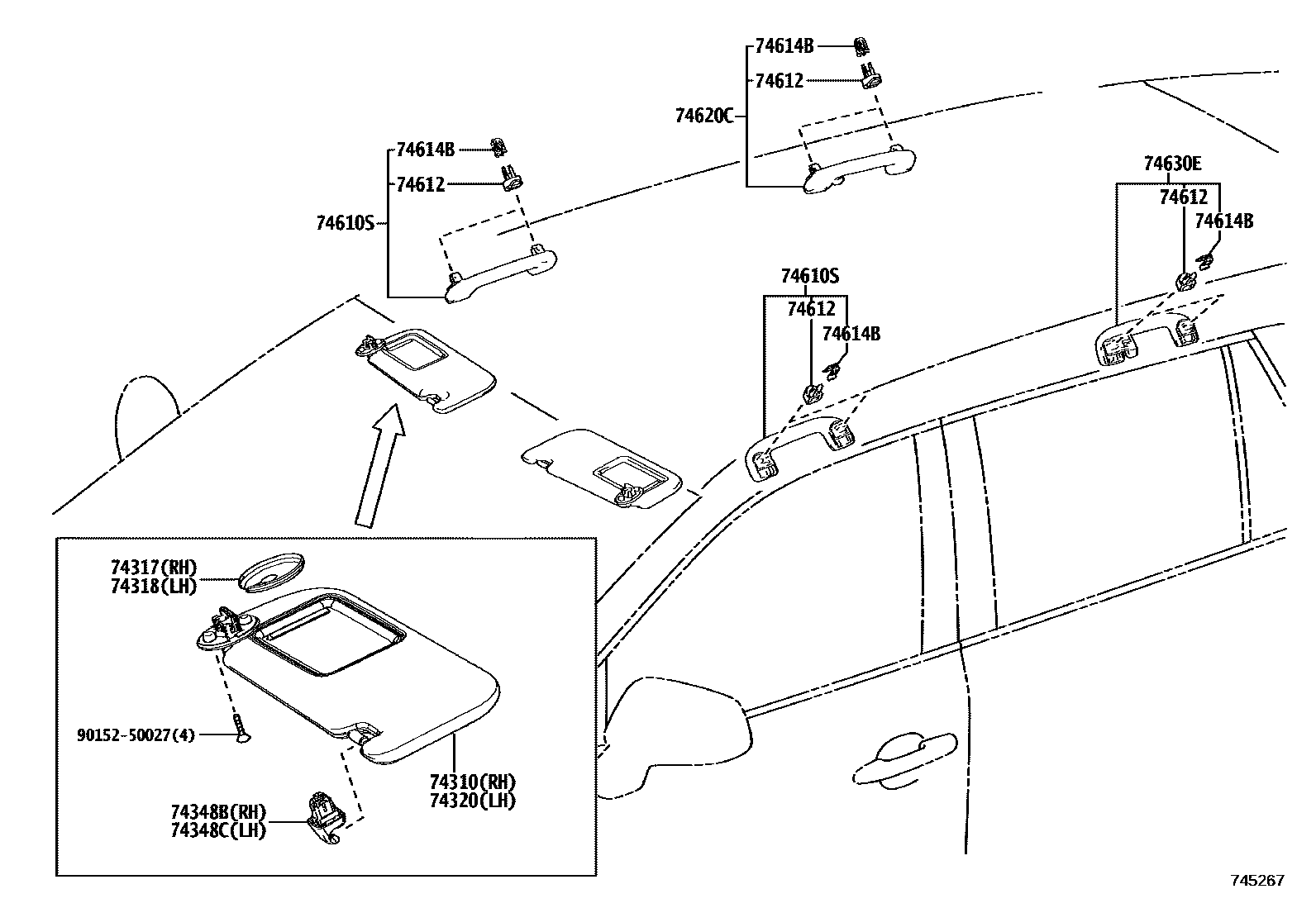 74614B
74612
74620C
74614B
74612
74610S
74630E
74612
74614B
74610S
74612
74614B
74317(RH)
74318(LH)
90152-50027(4)
74310(RH)
74320(LH)
74348B(RH)
74348C(LH)
745267