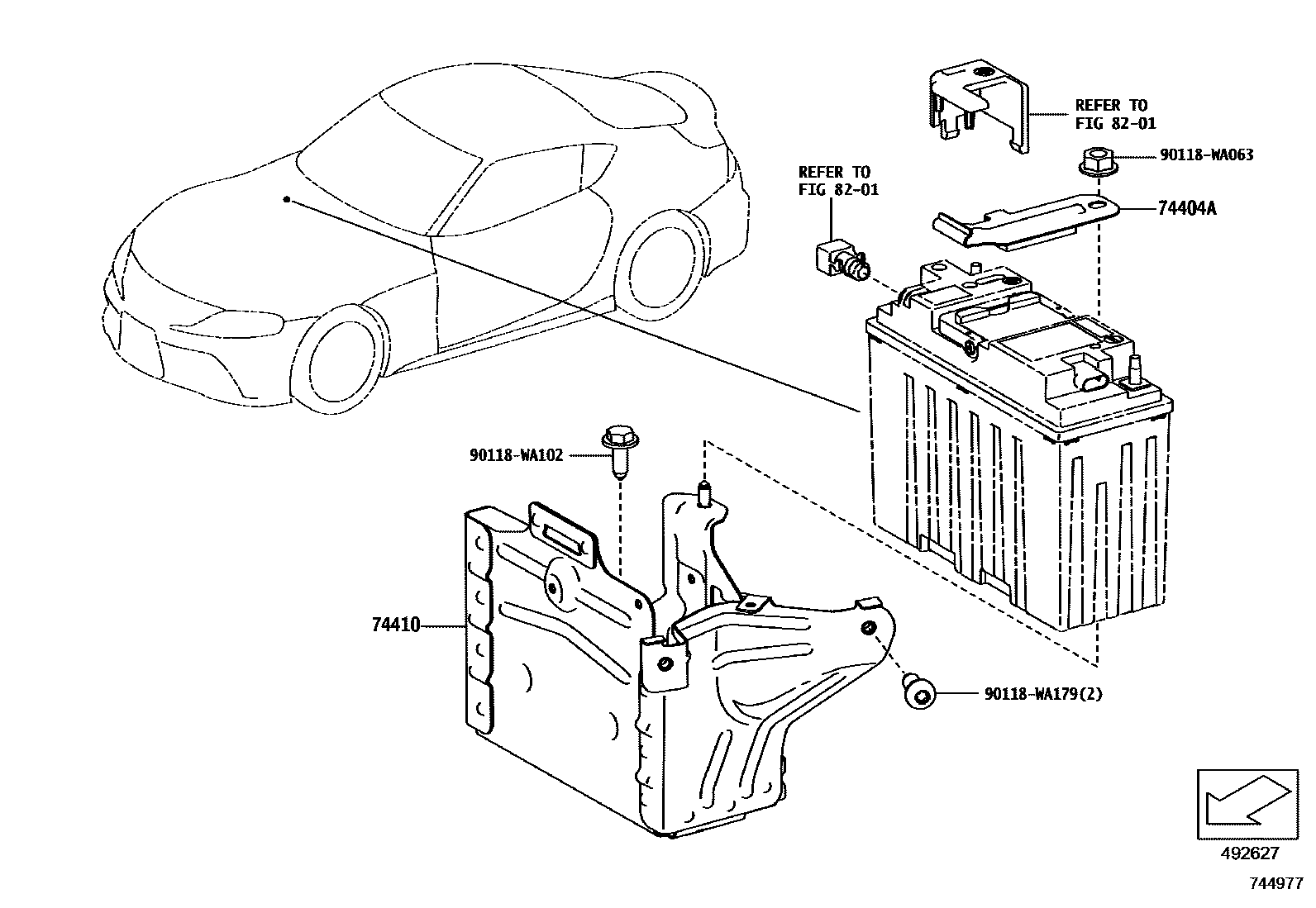 REFER TO
FIG 82-01

90118-WA063

REFER TO
FIG 82-01

74404A

90118-WA102

74410

90118-WA179(2)

492627

744977