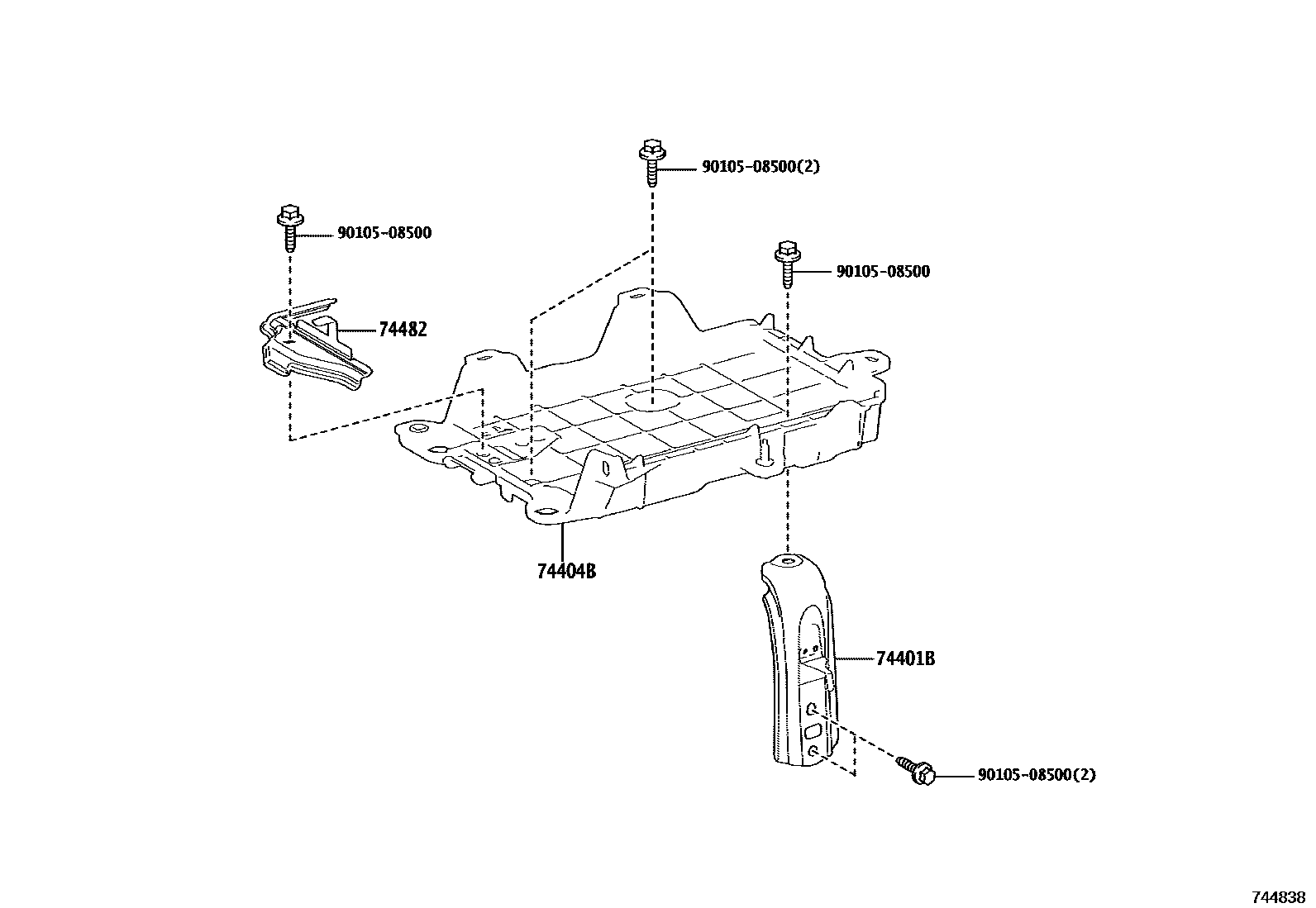 90105-08500(2)

90105-08500

90105-08500

74482

74404B

74401B

90105-08500(2)

744838