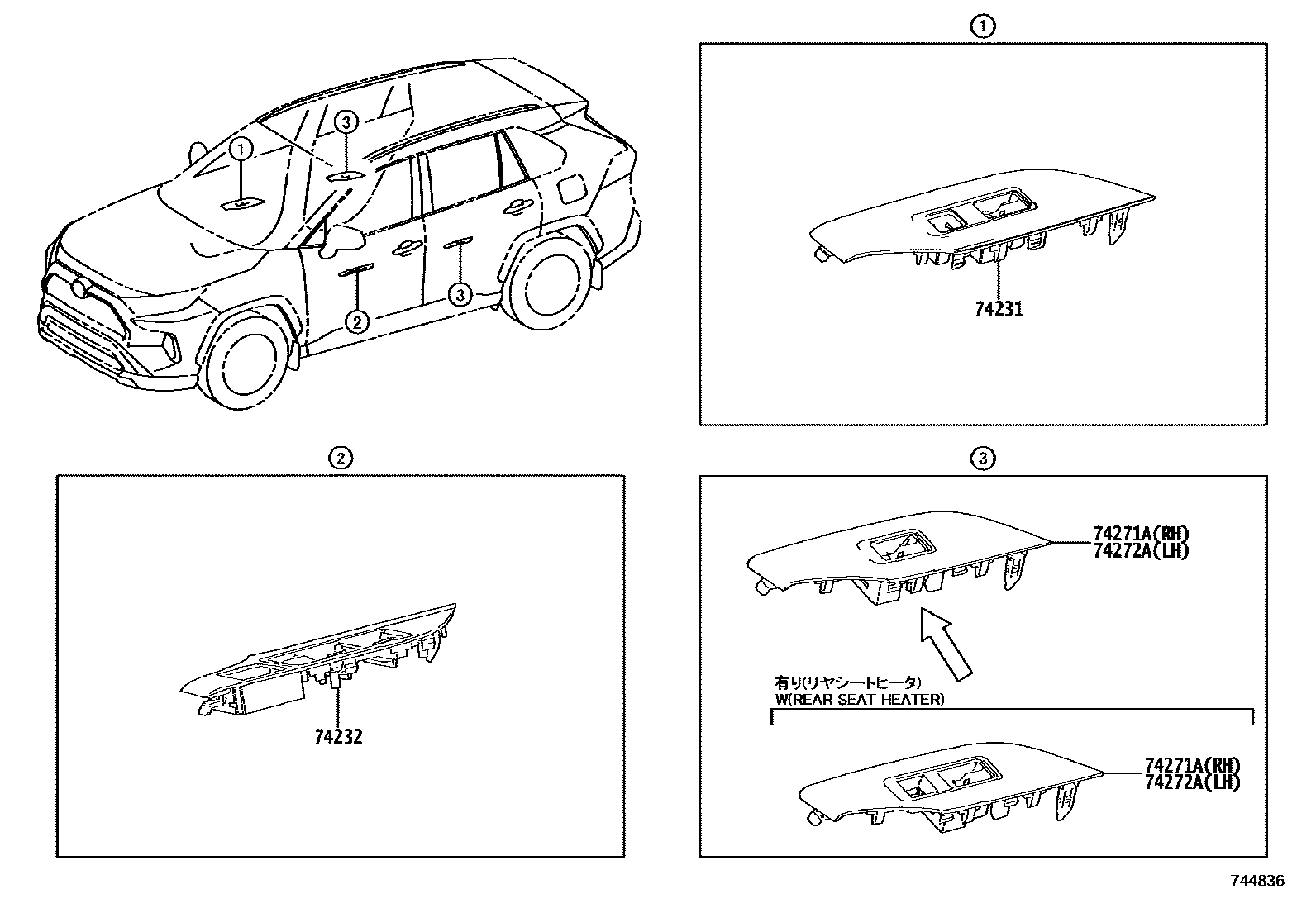 ①
③
②
③

①
74231

②
74232

③
74271A(RH)
74272A(LH)

有り(リヤシートヒータ)
W(REAR SEAT HEATER)

74271A(RH)
74272A(LH)

744836