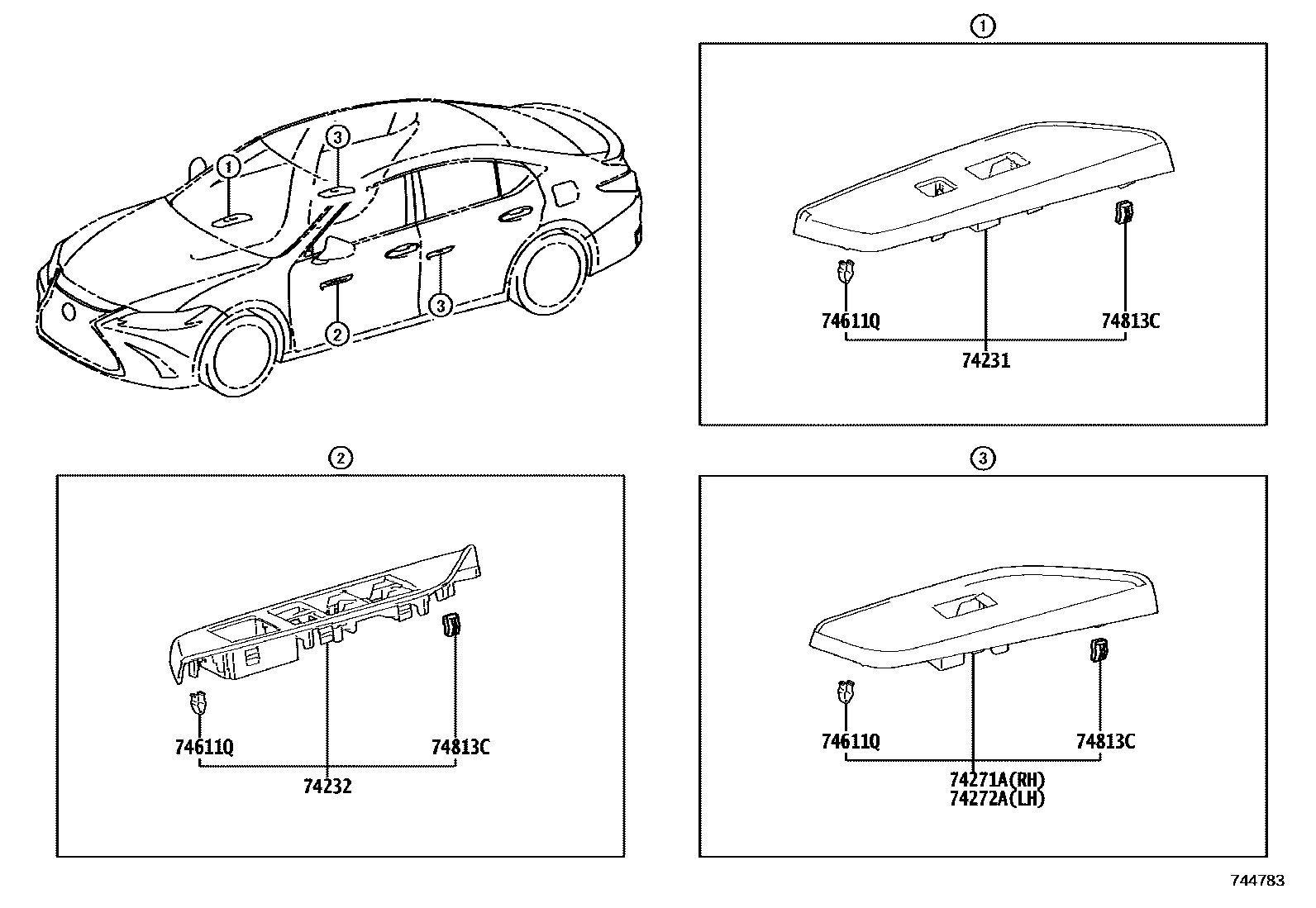 1
3
2
3

1
74611Q
74813C
74231

2
74611Q
74813C
74232

3
74611Q
74813C
74271A(RH)
74272A(LH)

744783