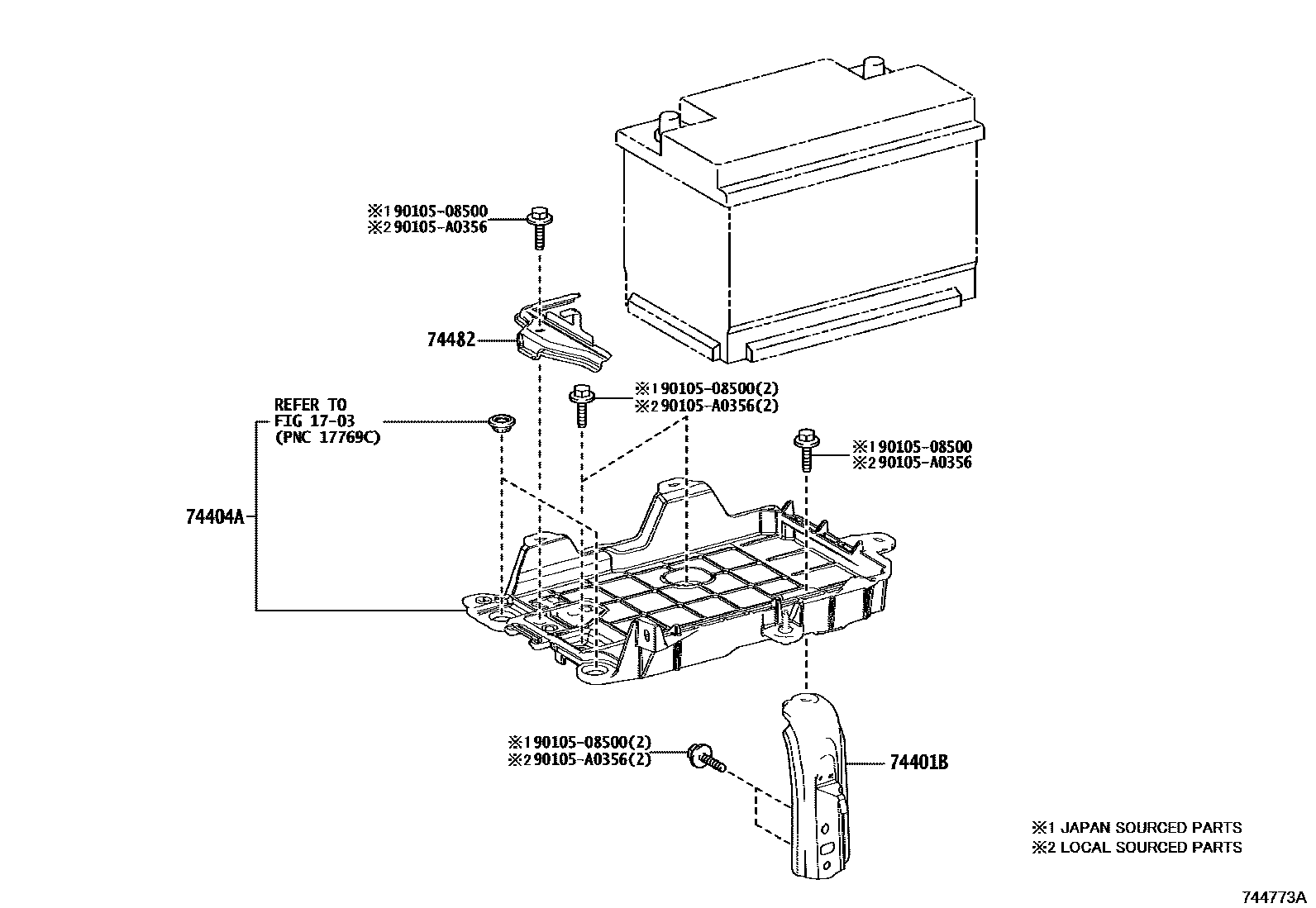 ※1 90105-08500
※2 90105-A0356

74482

※1 90105-08500(2)
※2 90105-A0356(2)

REFER TO
FIG 17-03
(PNC 17769C)

※1 90105-08500
※2 90105-A0356

74404A

※1 90105-08500(2)
※2 90105-A0356(2)

74401B

※1 JAPAN SOURCED PARTS
※2 LOCAL SOURCED PARTS

744773A