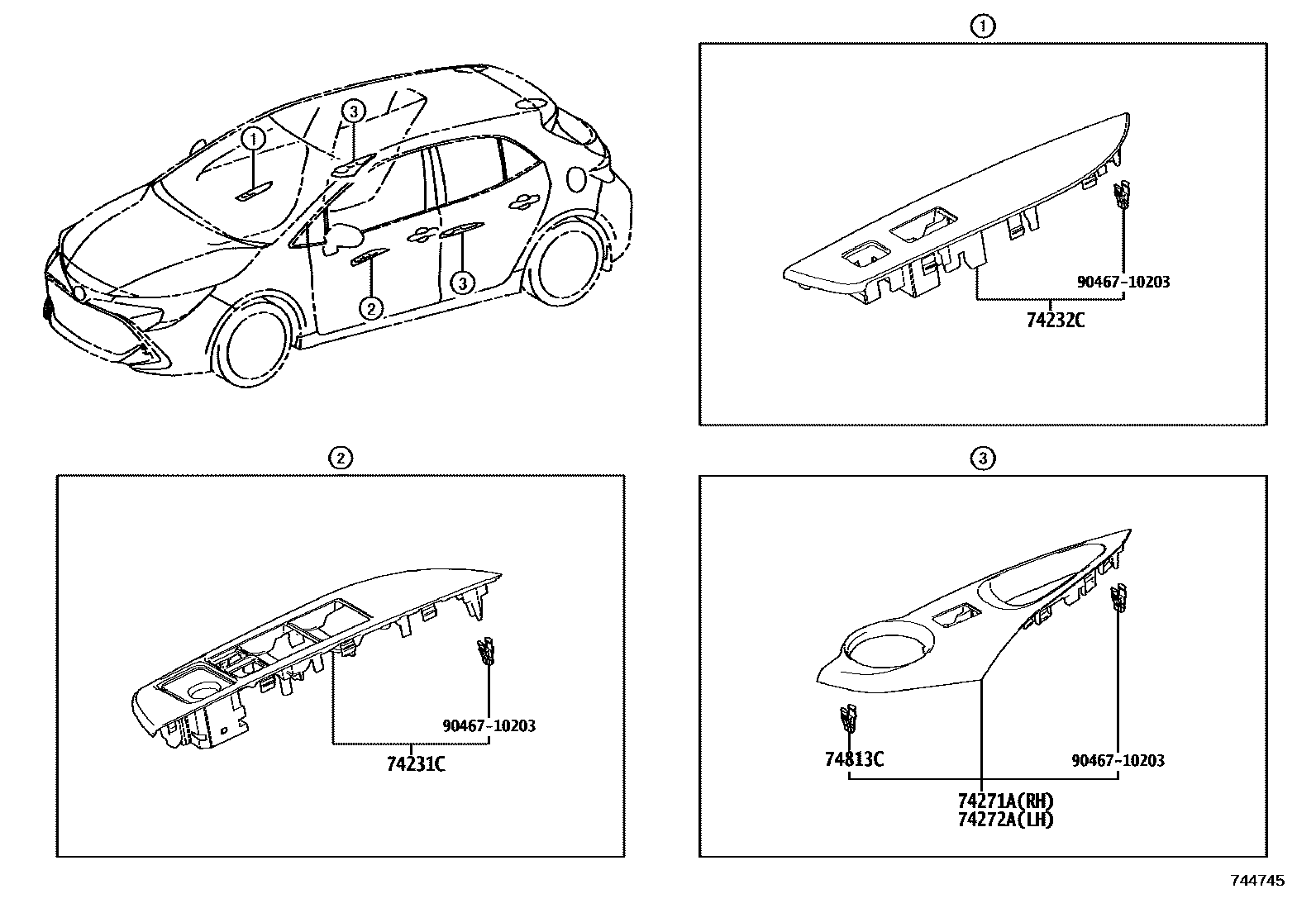 1
3
2
3

1
90467-10203
74232C

2
90467-10203
74231C

3
74813C
90467-10203
74271A(RH)
74272A(LH)

744745