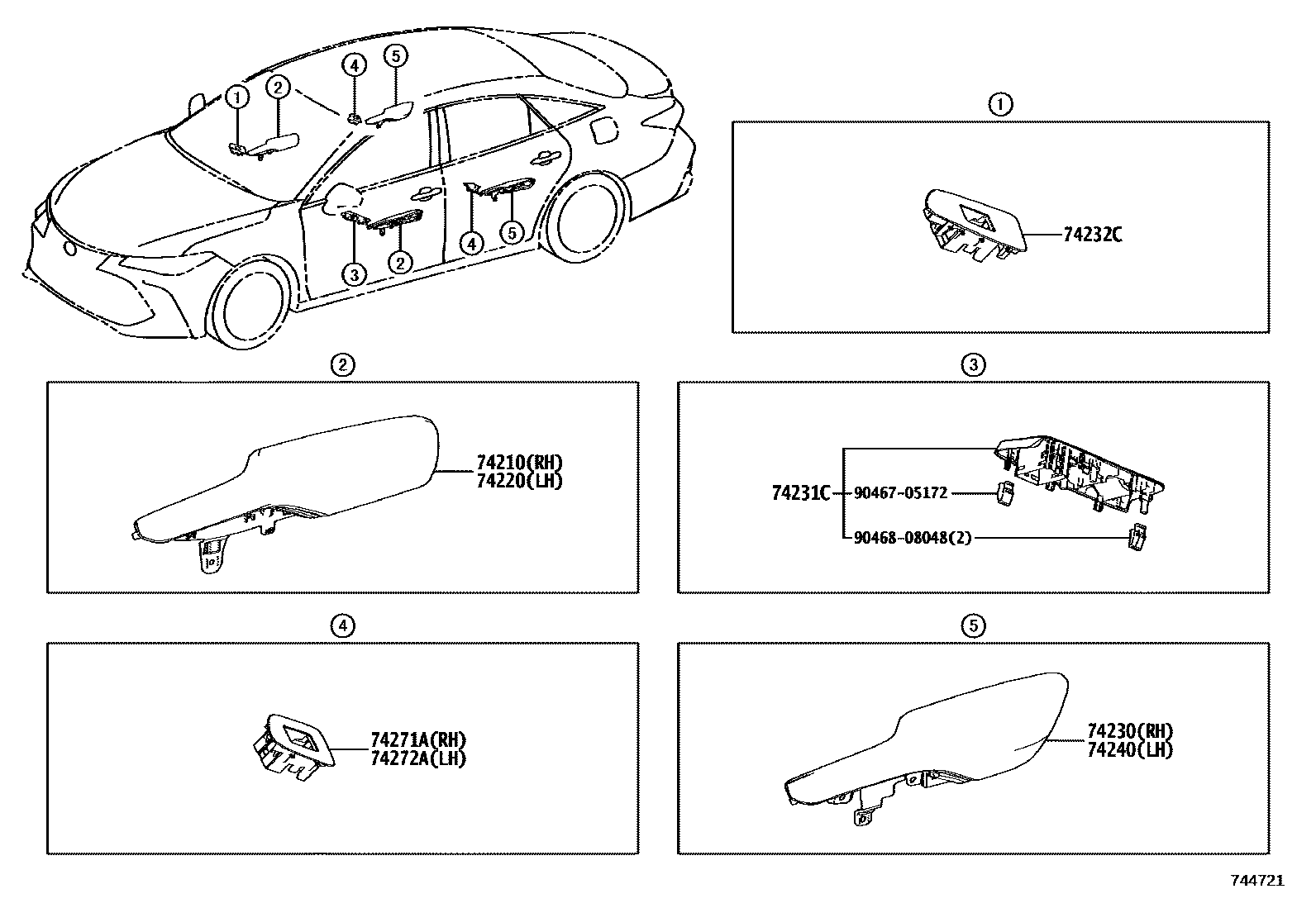 1
2
4
5
3
2
4
5

1
74232C

2
74210(RH)
74220(LH)

3
74231C
90467-05172
90468-08048(2)

4
74271A(RH)
74272A(LH)

5
74230(RH)
74240(LH)

744721